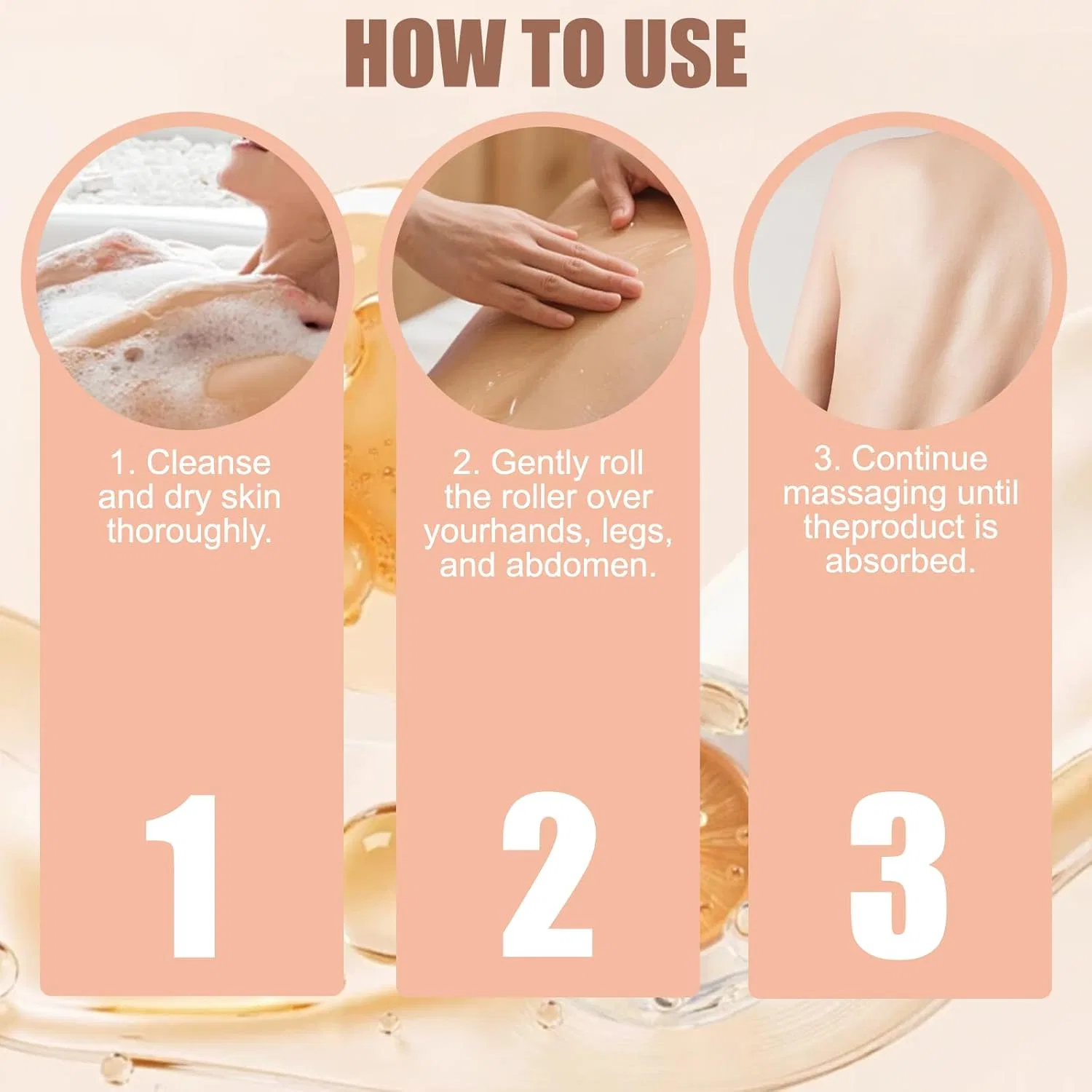 HOW TO USE

1. Cleanse and dry skin thoroughly.

1

2. Gently roll the roller over yourhands, legs, and abdomen.

2

3. Continue massaging until theproduct is absorbed.

3