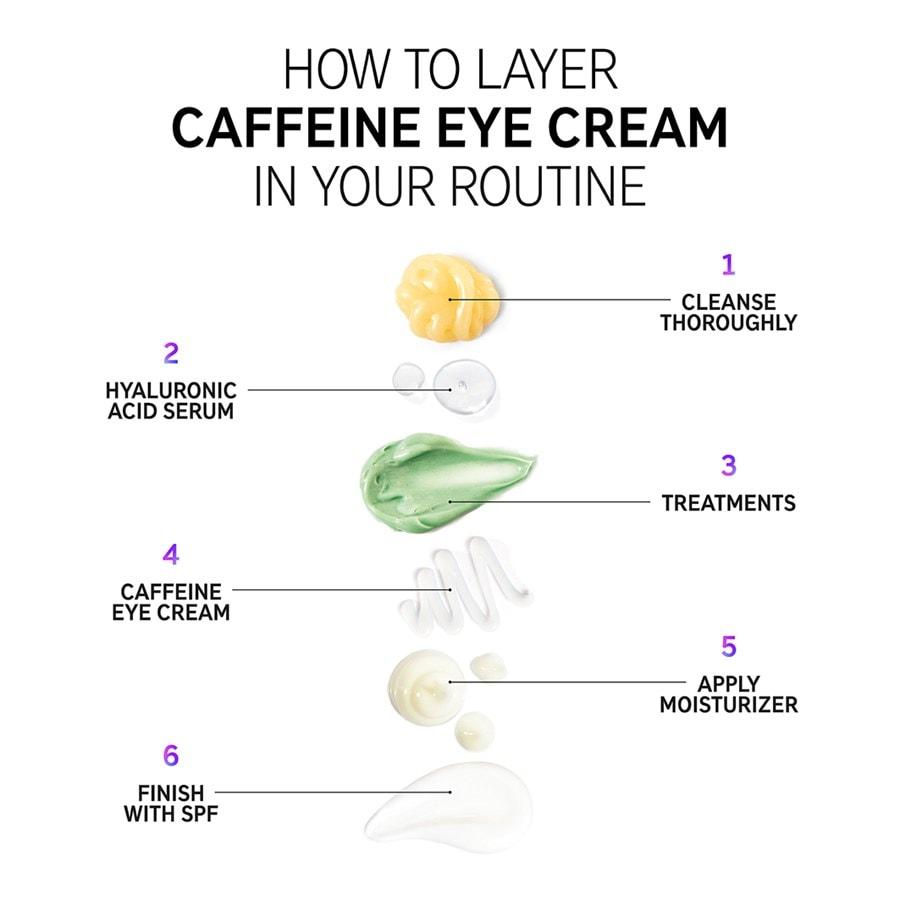 HOW TO LAYER
CAFFEINE EYE CREAM
IN YOUR ROUTINE

1
CLEANSE THOROUGHLY

2
HYALURONIC ACID SERUM

3
TREATMENTS

4
CAFFEINE EYE CREAM

5
APPLY MOISTURIZER

6
FINISH WITH SPF