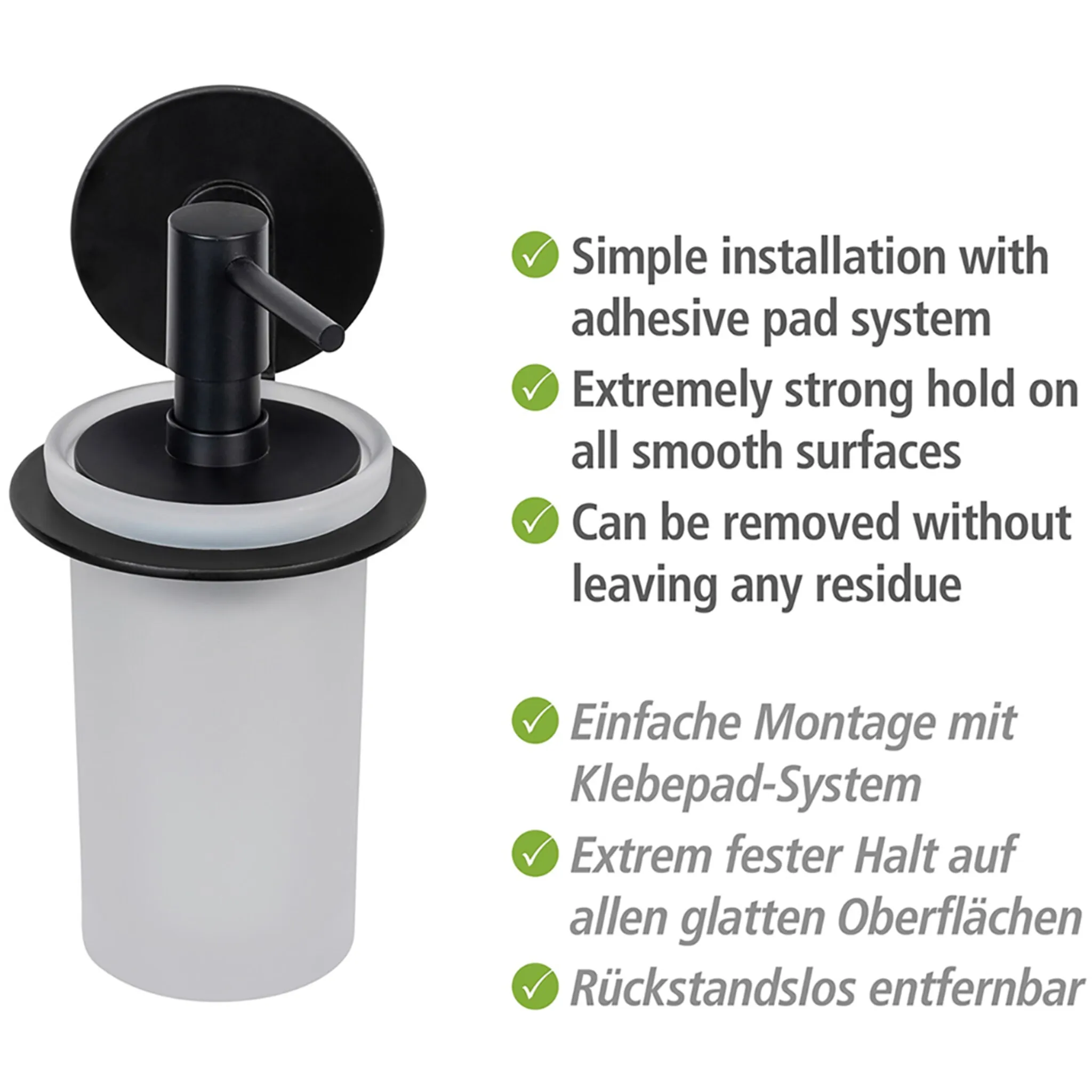 Simple installation with adhesive pad system

Extremely strong hold on all smooth surfaces

Can be removed without leaving any residue

Einfache Montage mit Klebepad-System

Extrem fester Halt auf allen glatten Oberflächen

Rückstandslos entfernbar