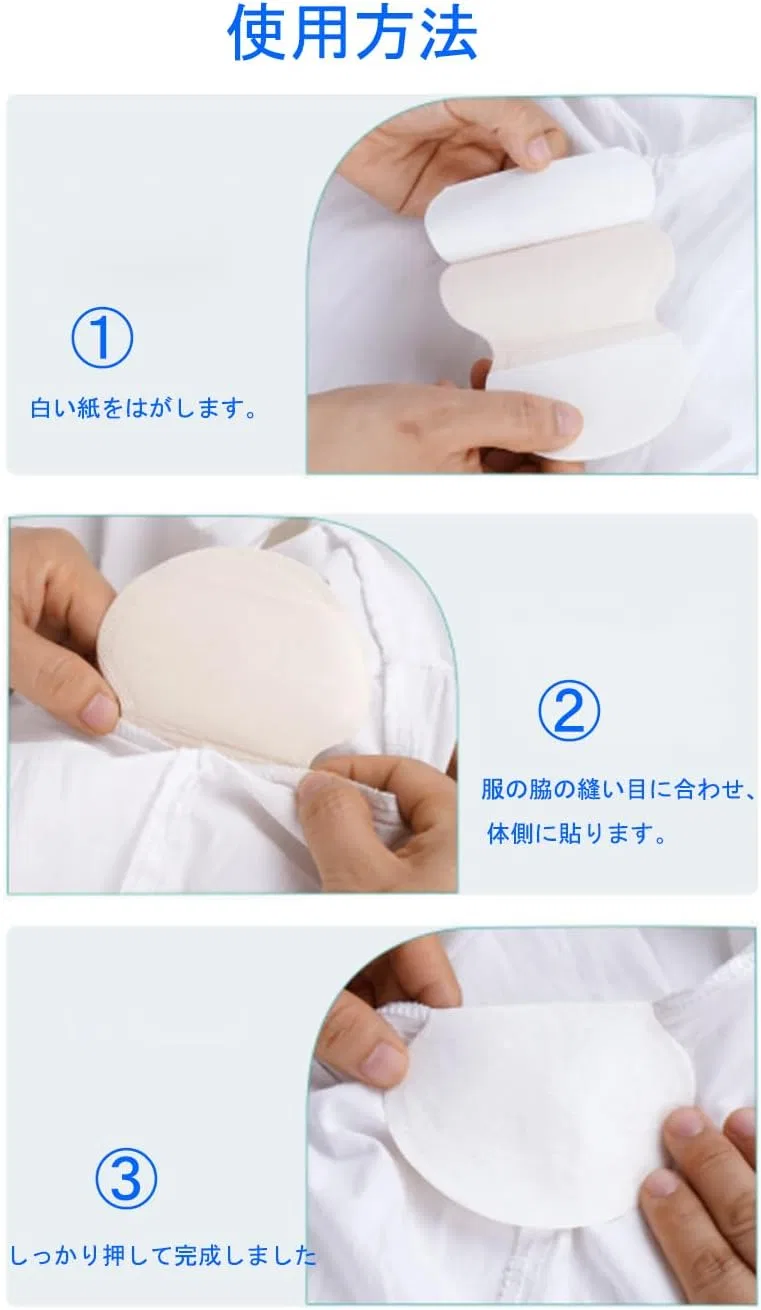 使用方法

①

白い紙をはがします。

②

服の脇の縫い目に合わせ、体側に貼ります。

③

しっかり押して完成しました