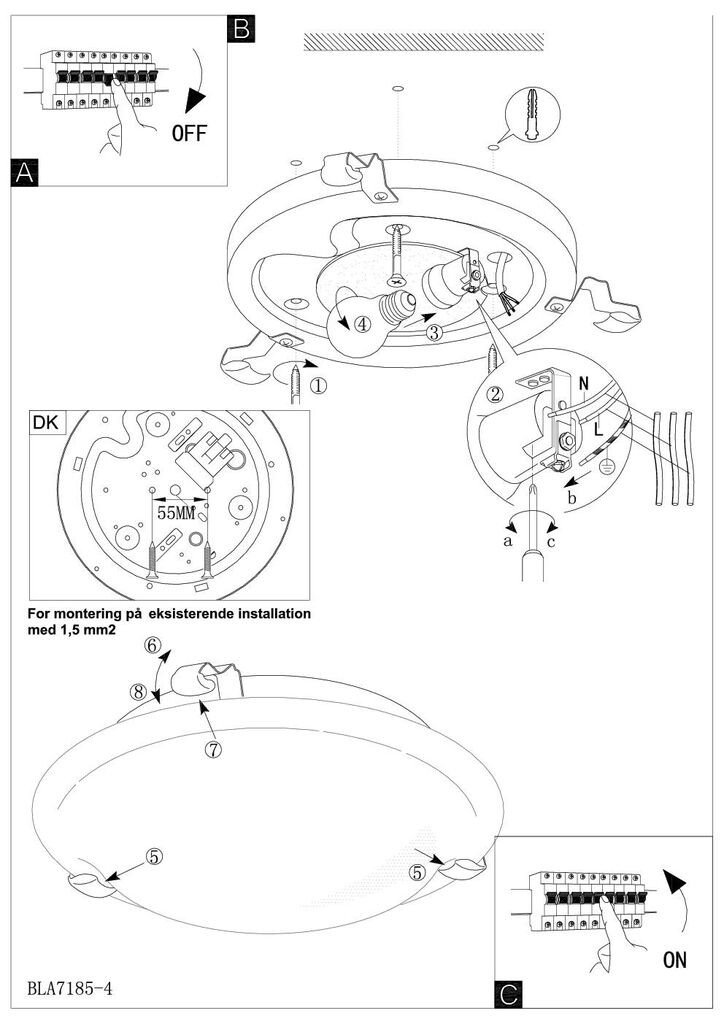 B

OFF

A

④

③

①

②

N

L

b

a

c

DK

55MM

For montering på eksisterende installation med 1,5 mm2

⑥

⑧

⑦

⑤

⑤

ON

C

BLA7185-4