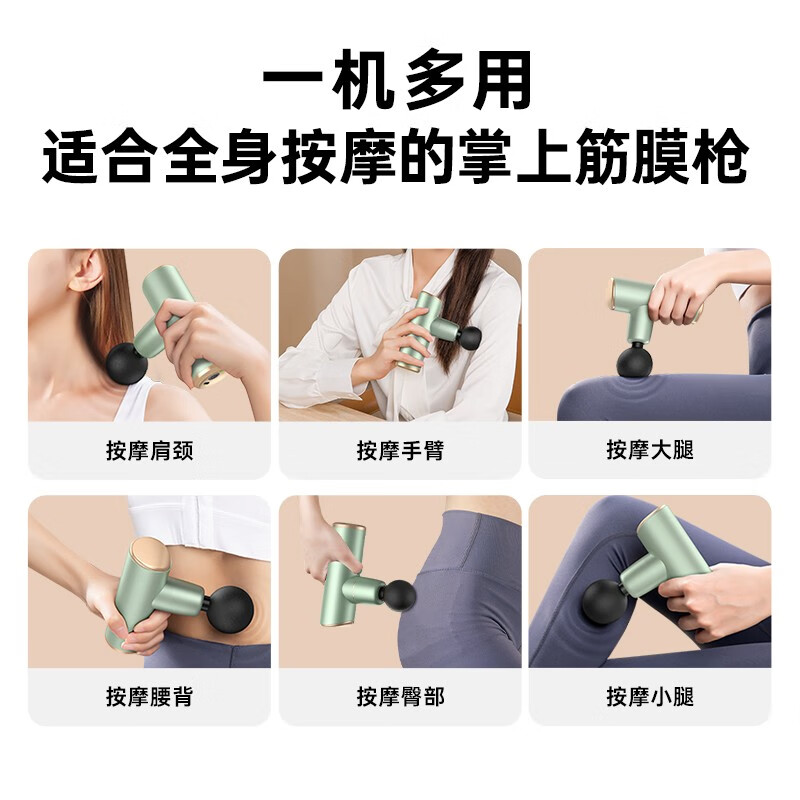 一机多用
适合全身按摩的掌上筋膜枪

按摩肩颈

按摩手臂

按摩大腿

按摩腰背

按摩臀部

按摩小腿