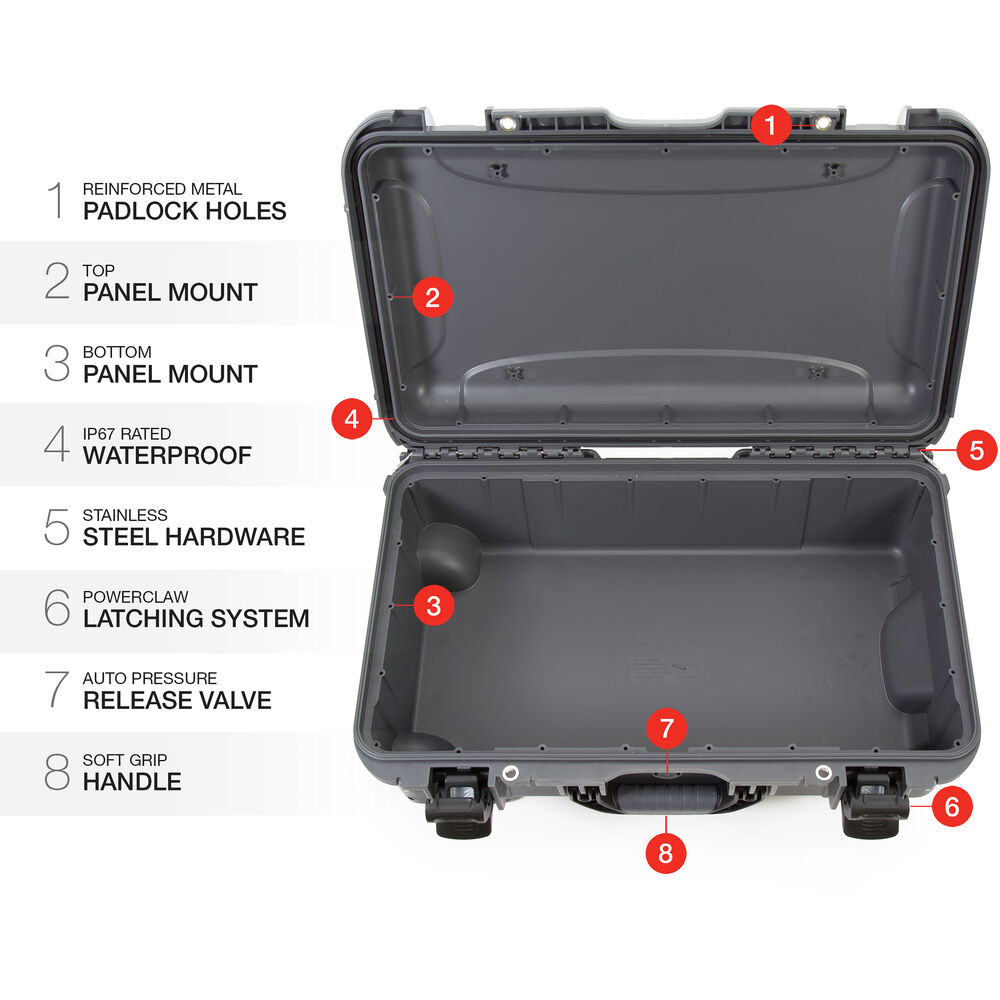 1 REINFORCED METAL
PADLOCK HOLES

2 TOP
PANEL MOUNT

3 BOTTOM
PANEL MOUNT

4 IP67 RATED
WATERPROOF

5 STAINLESS
STEEL HARDWARE

6 POWERCLAW
LATCHING SYSTEM

7 AUTO PRESSURE
RELEASE VALVE

8 SOFT GRIP
HANDLE

1
2
4
5
3
7
6
8