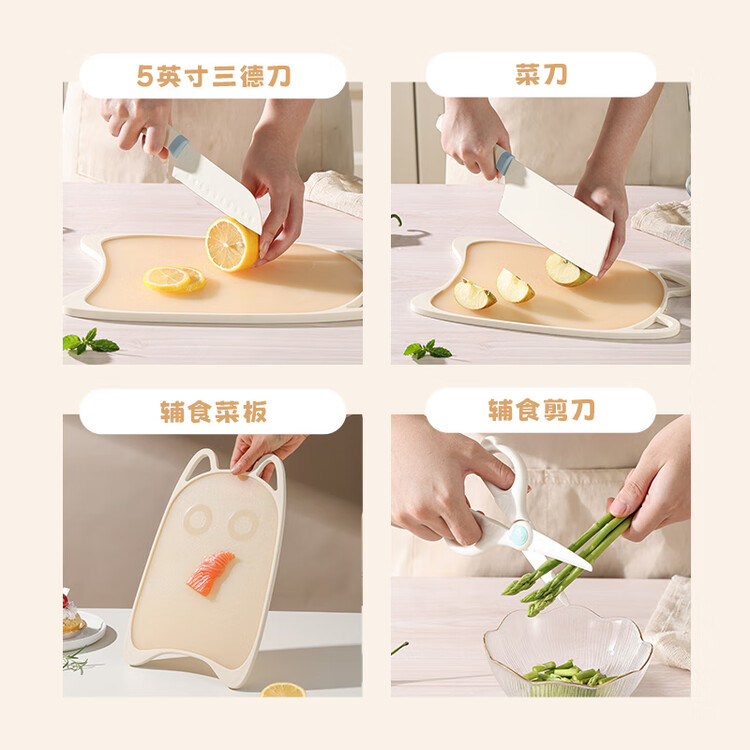 5英寸三德刀

菜刀

辅食菜板

辅食剪刀