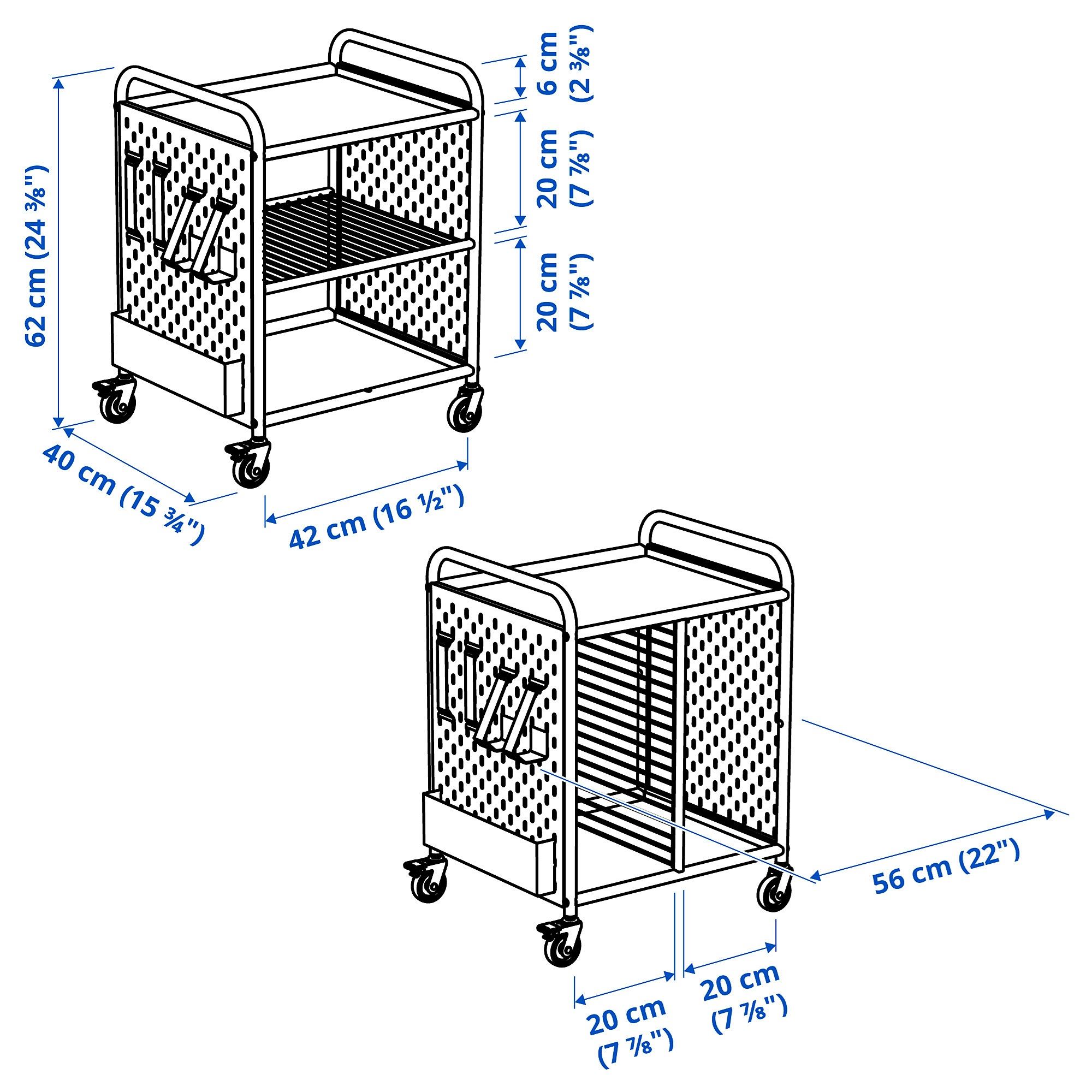 62 cm (24 ⅜")

6 cm (2 ⅜")

20 cm (7 ⅞")

20 cm (7 ⅞")

40 cm (15 ¾")

42 cm (16 ½")

56 cm (22")

20 cm (7 ⅞")

20 cm (7 ⅞")