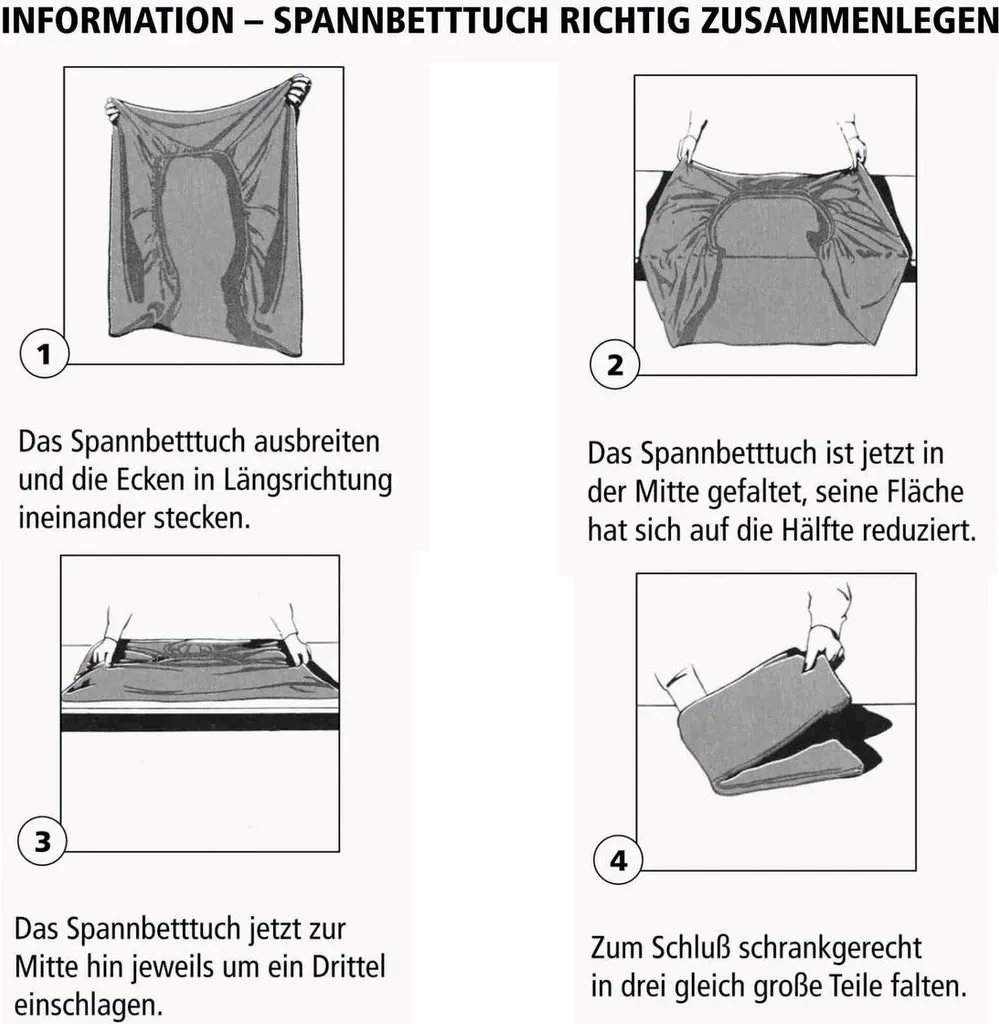 INFORMATION – SPANNBETTTUCH RICHTIG ZUSAMMENLEGEN

1

Das Spannbetttuch ausbreiten und die Ecken in Längsrichtung ineinander stecken.

2

Das Spannbetttuch ist jetzt in der Mitte gefaltet, seine Fläche hat sich auf die Hälfte reduziert.

3

Das Spannbetttuch jetzt zur Mitte hin jeweils um ein Drittel einschlagen.

4

Zum Schluß schrankgerecht in drei gleich große Teile falten.