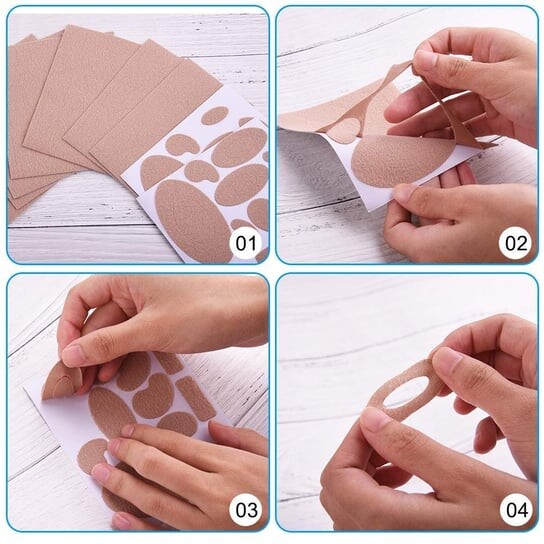 01

02

03

04