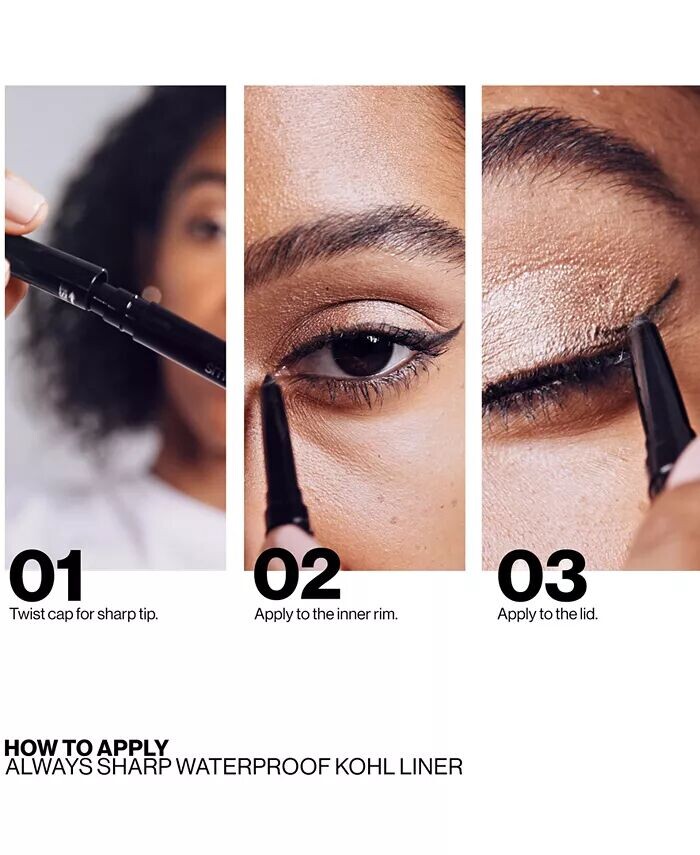 01
Twist cap for sharp tip.

02
Apply to the inner rim.

03
Apply to the lid.

HOW TO APPLY
ALWAYS SHARP WATERPROOF KOHL LINER