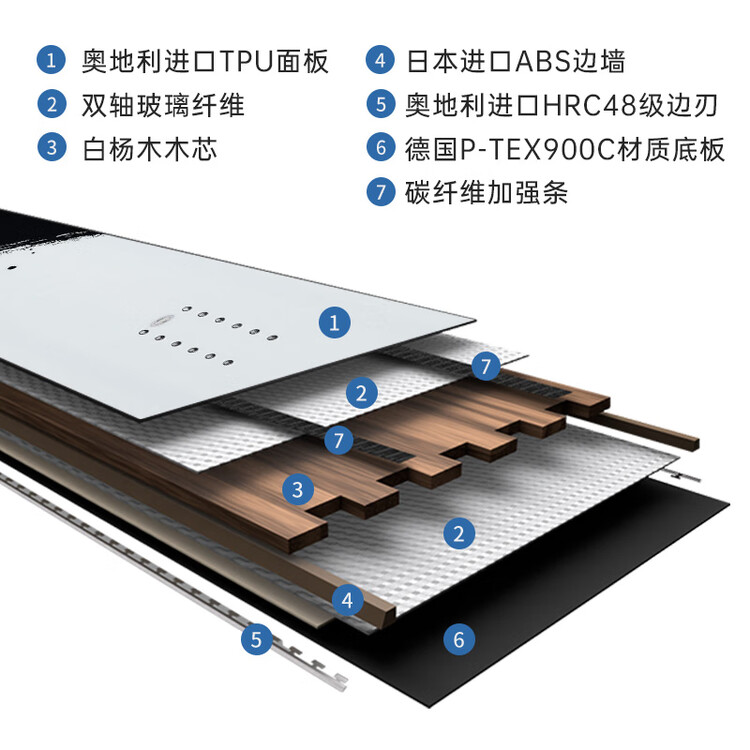 1 奥地利进口TPU面板
2 双轴玻璃纤维
3 白杨木木芯

4 日本进口ABS边墙
5 奥地利进口HRC48级边刃
6 德国P-TEX900C材质底板
7 碳纤维加强条

1
7
2
7
3
2
4
5
6