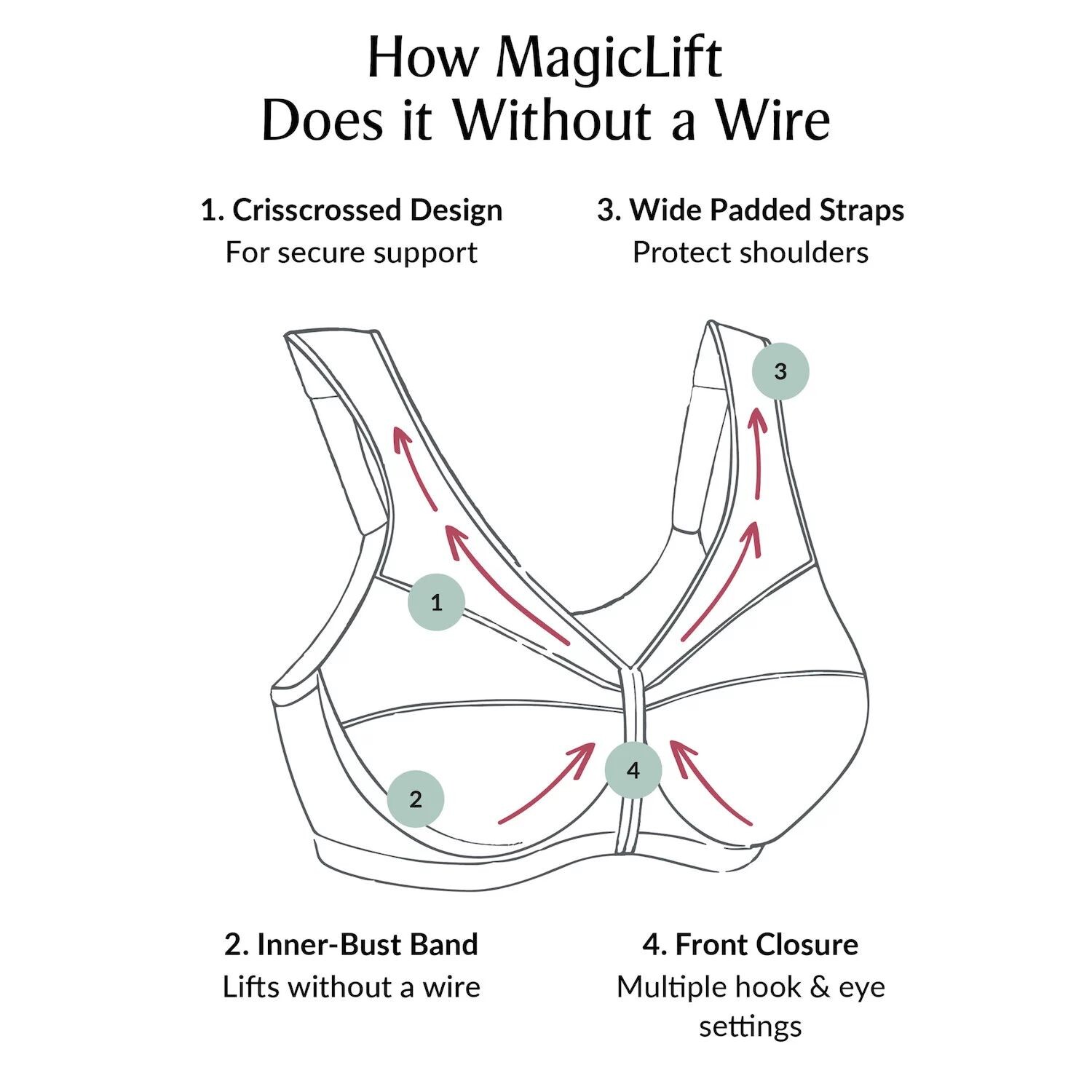 How MagicLift Does it Without a Wire

1. Crisscrossed Design
For secure support

3. Wide Padded Straps
Protect shoulders

3

1

4

2

2. Inner-Bust Band
Lifts without a wire

4. Front Closure
Multiple hook & eye settings