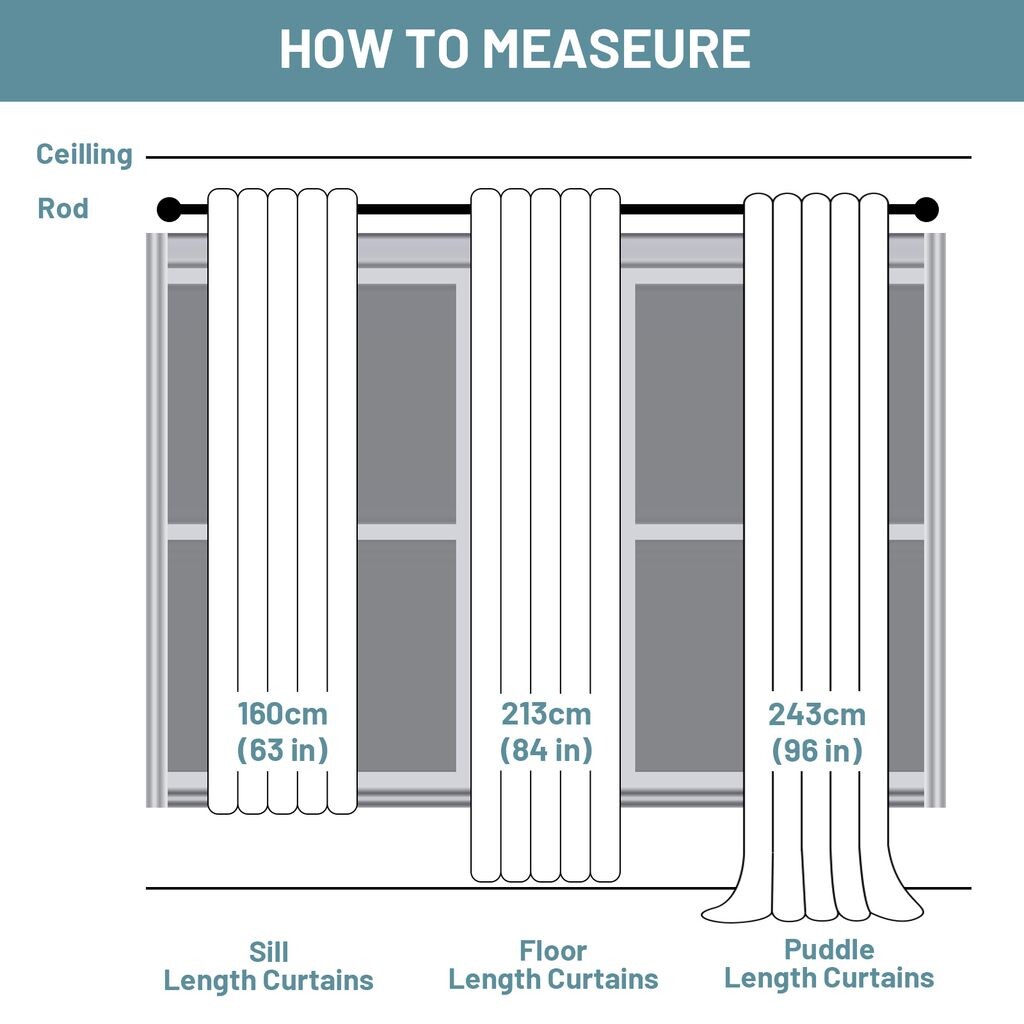 HOW TO MEASEURE

Ceilling

Rod

160cm
(63 in)

213cm
(84 in)

243cm
(96 in)

Sill
Length Curtains

Floor
Length Curtains

Puddle
Length Curtains