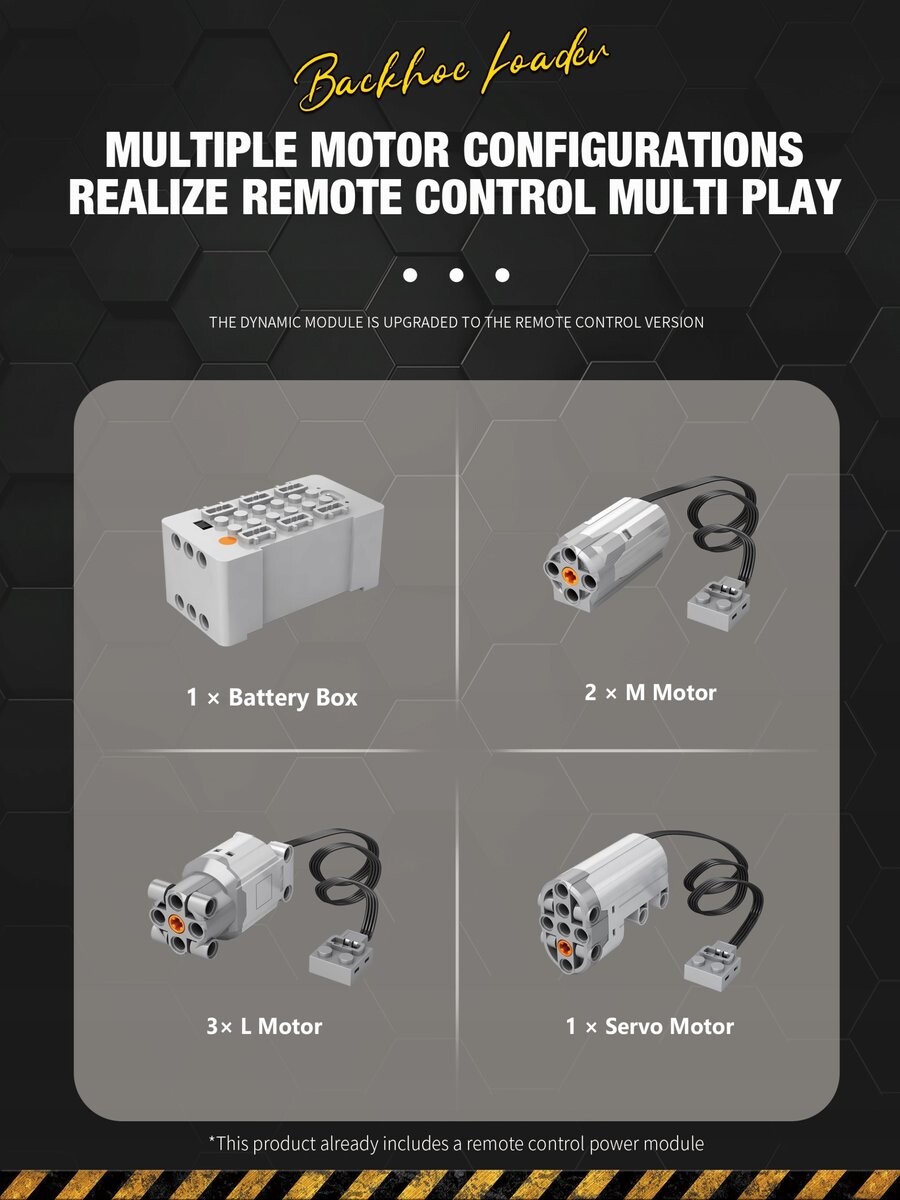 Backhoe Loader

MULTIPLE MOTOR CONFIGURATIONS REALIZE REMOTE CONTROL MULTI PLAY

THE DYNAMIC MODULE IS UPGRADED TO THE REMOTE CONTROL VERSION

1 × Battery Box

2 × M Motor

3× L Motor

1 × Servo Motor

*This product already includes a remote control power module