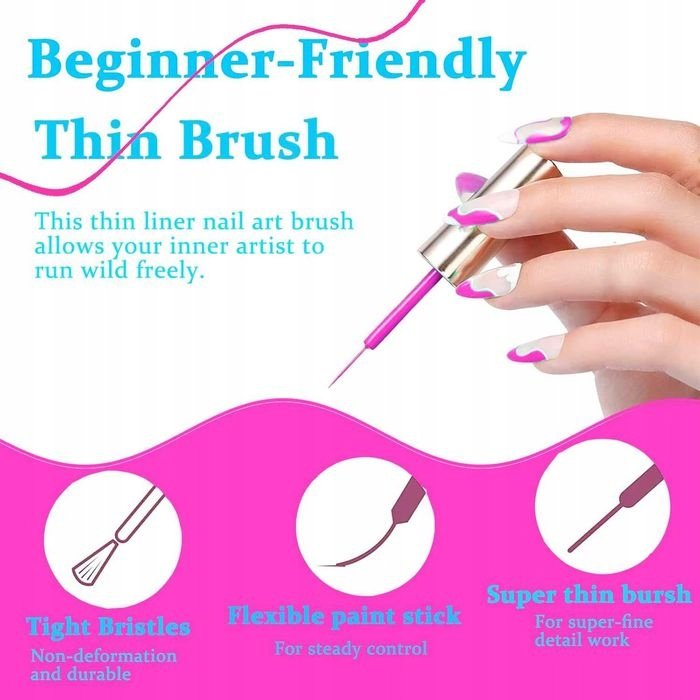 Beginner-Friendly Thin Brush

This thin liner nail art brush allows your inner artist to run wild freely.

Tight Bristles
Non-deformation and durable

Flexible paint stick
For steady control

Super thin bursh
For super-fine detail work