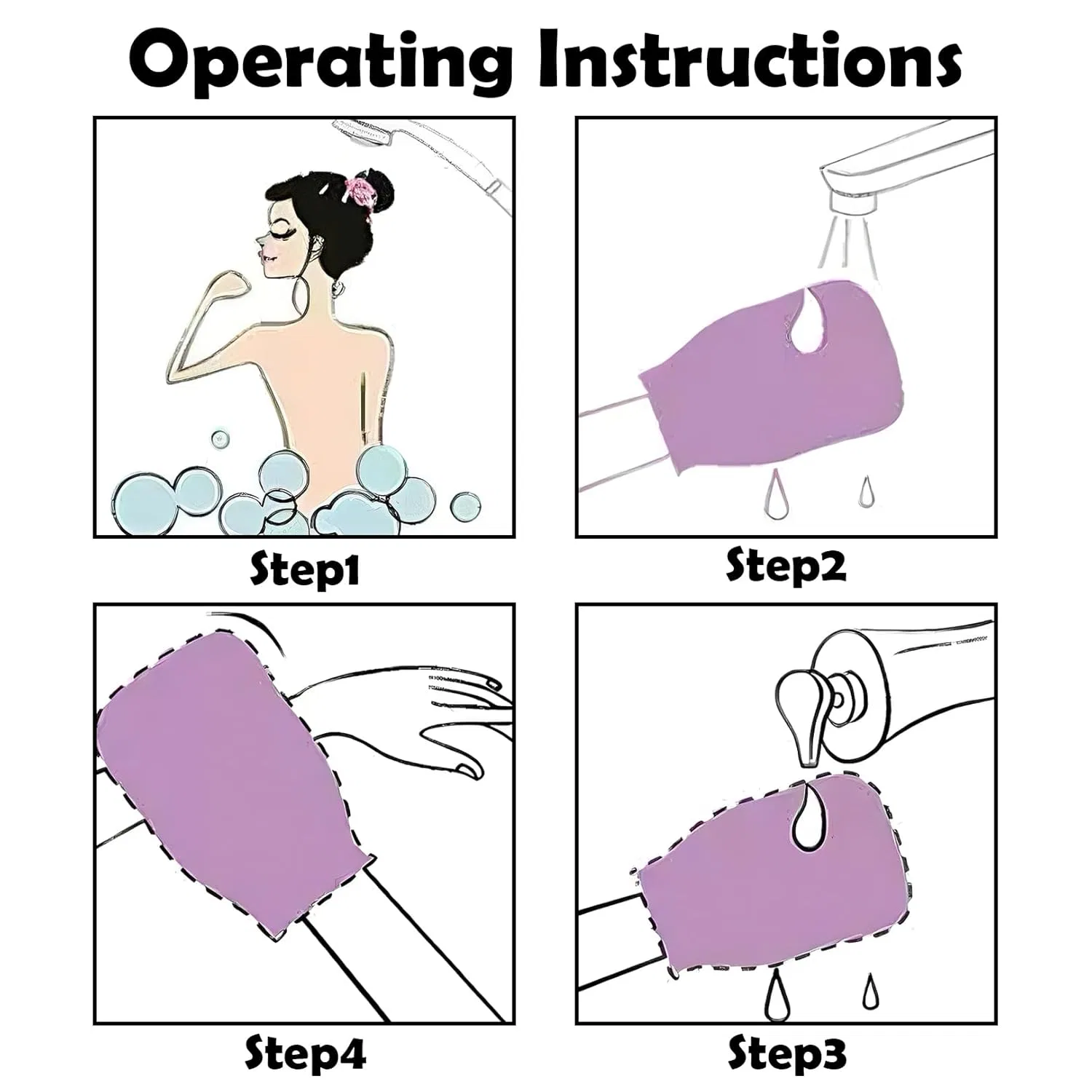 Operating Instructions

Step1

Step2

Step4

Step3