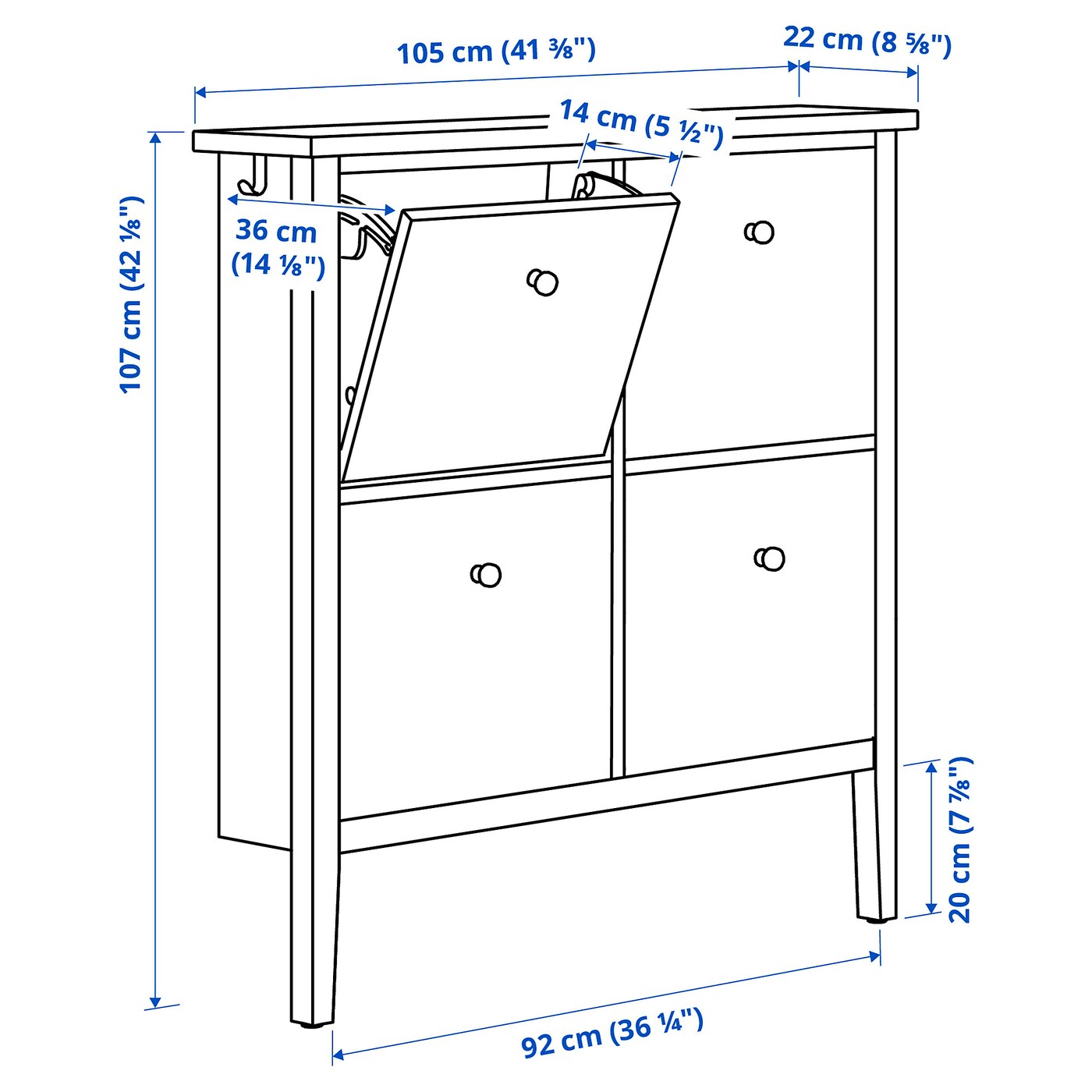 105 cm (41 ⅜")

22 cm (8 ⅝")

14 cm (5 ½")

36 cm (14 ⅛")

107 cm (42 ⅛")

20 cm (7 ⅞")

92 cm (36 ¼")