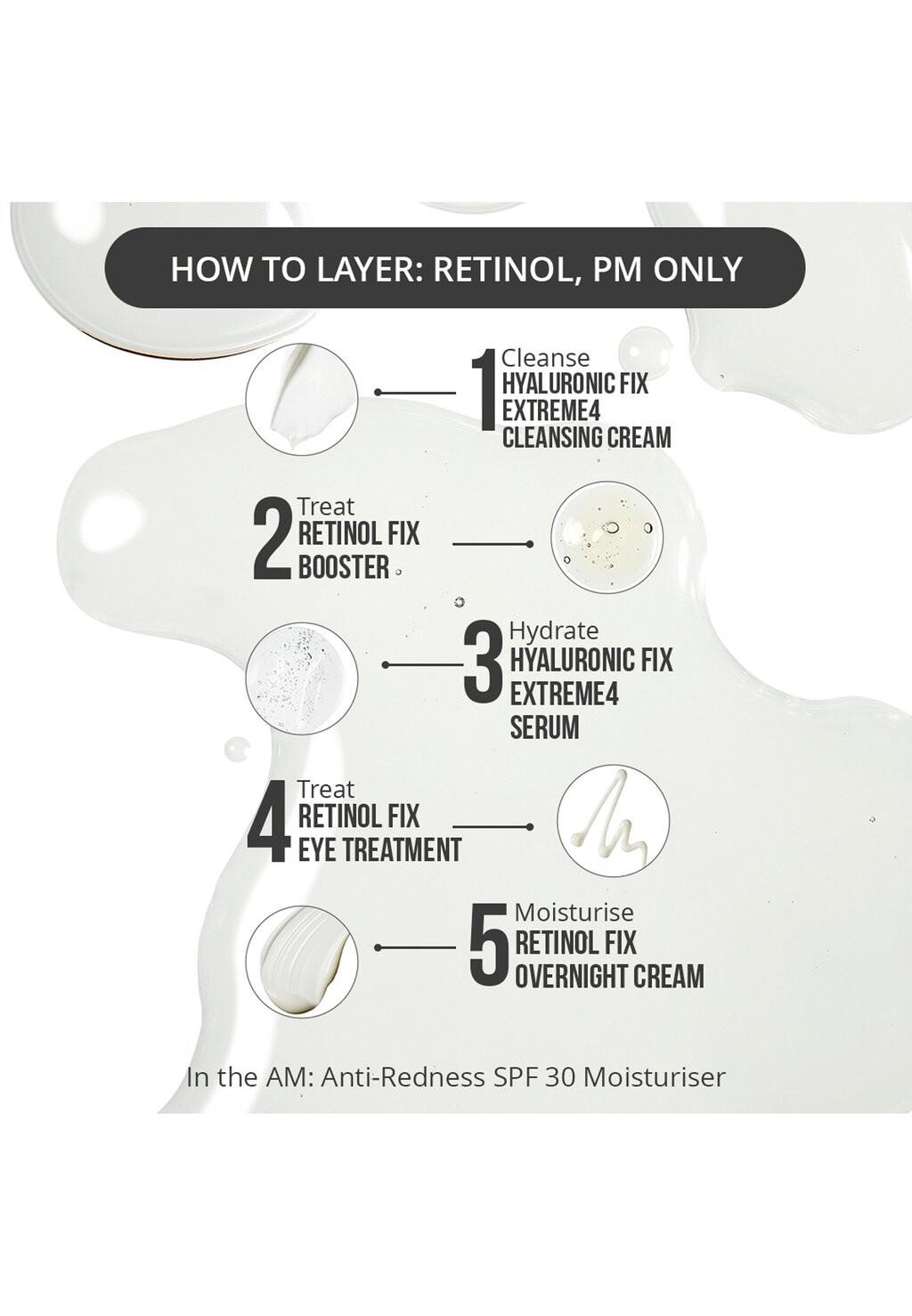 HOW TO LAYER: RETINOL, PM ONLY

1 Cleanse
HYALURONIC FIX EXTREME4 CLEANSING CREAM

2 Treat
RETINOL FIX BOOSTER

3 Hydrate
HYALURONIC FIX EXTREME4 SERUM

4 Treat
RETINOL FIX EYE TREATMENT

5 Moisturise
RETINOL FIX OVERNIGHT CREAM

In the AM: Anti-Redness SPF 30 Moisturiser