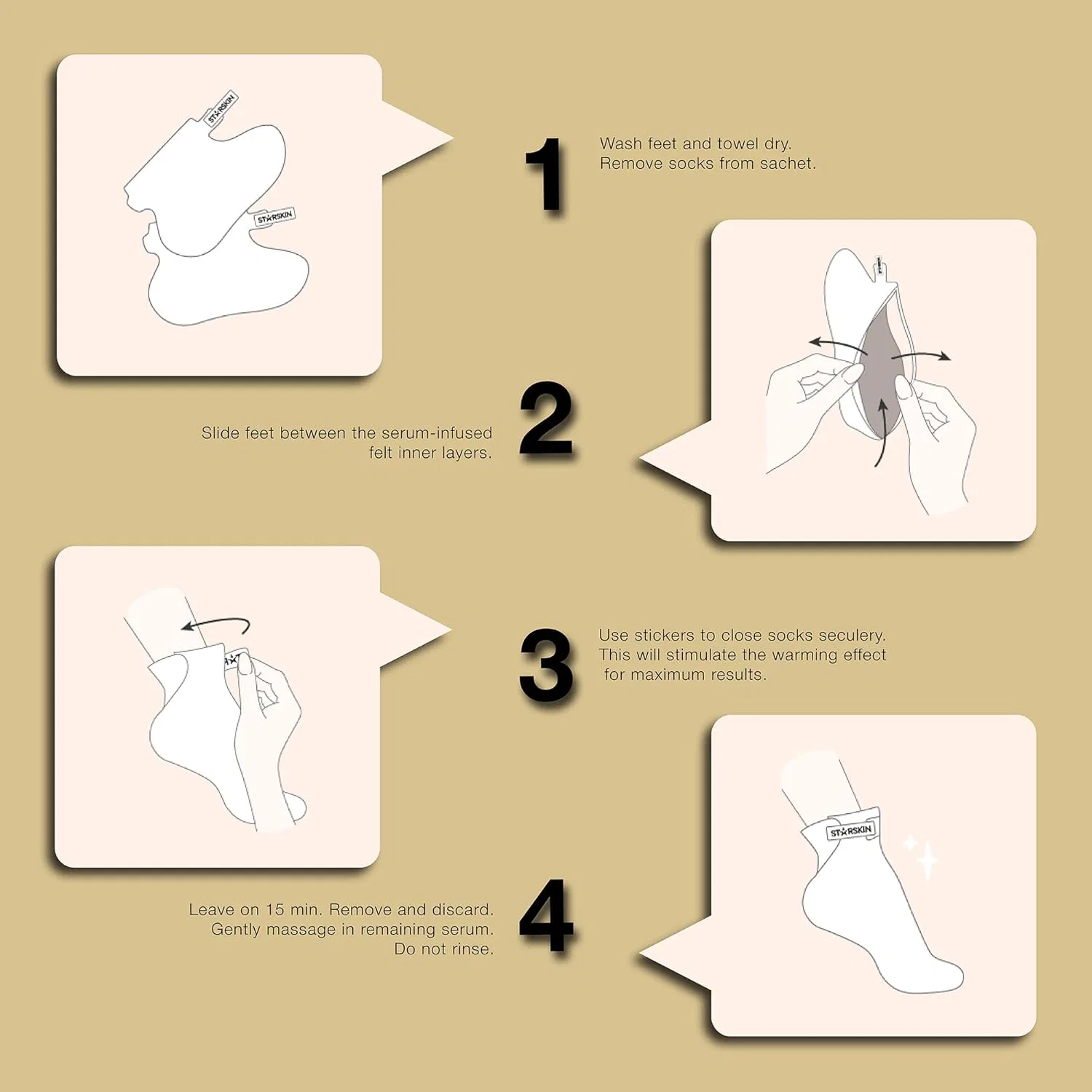 STARSKIN
STARSKIN

1
Wash feet and towel dry.
Remove socks from sachet.

2
Slide feet between the serum-infused felt inner layers.

3
Use stickers to close socks seculery. This will stimulate the warming effect for maximum results.

STARSKIN

4
Leave on 15 min. Remove and discard. Gently massage in remaining serum. Do not rinse.