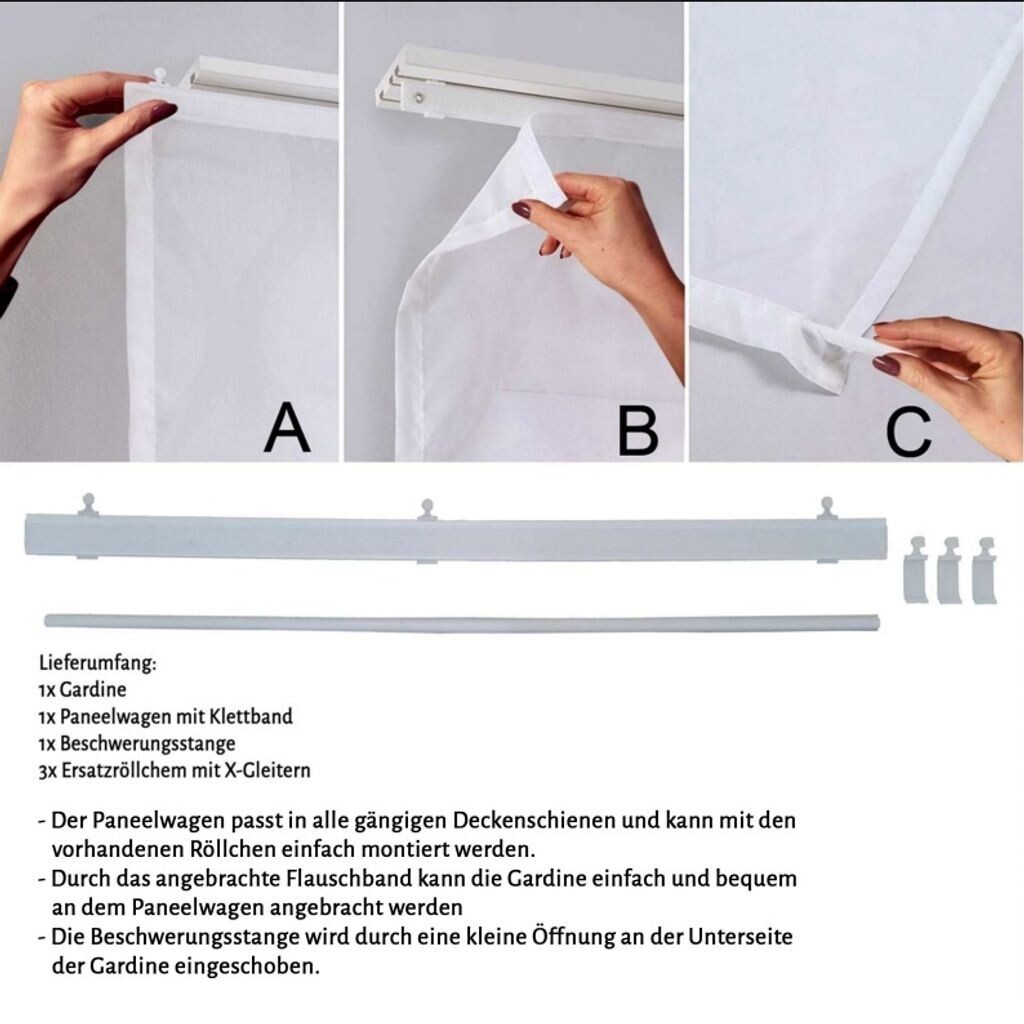 A

B

C

Lieferumfang:
1x Gardine
1x Paneelwagen mit Klettband
1x Beschwerungsstange
3x Ersatzröllchem mit X-Gleitern

- Der Paneelwagen passt in alle gängigen Deckenschienen und kann mit den vorhandenen Röllchen einfach montiert werden.
- Durch das angebrachte Flauschband kann die Gardine einfach und bequem an dem Paneelwagen angebracht werden
- Die Beschwerungsstange wird durch eine kleine Öffnung an der Unterseite der Gardine eingeschoben.