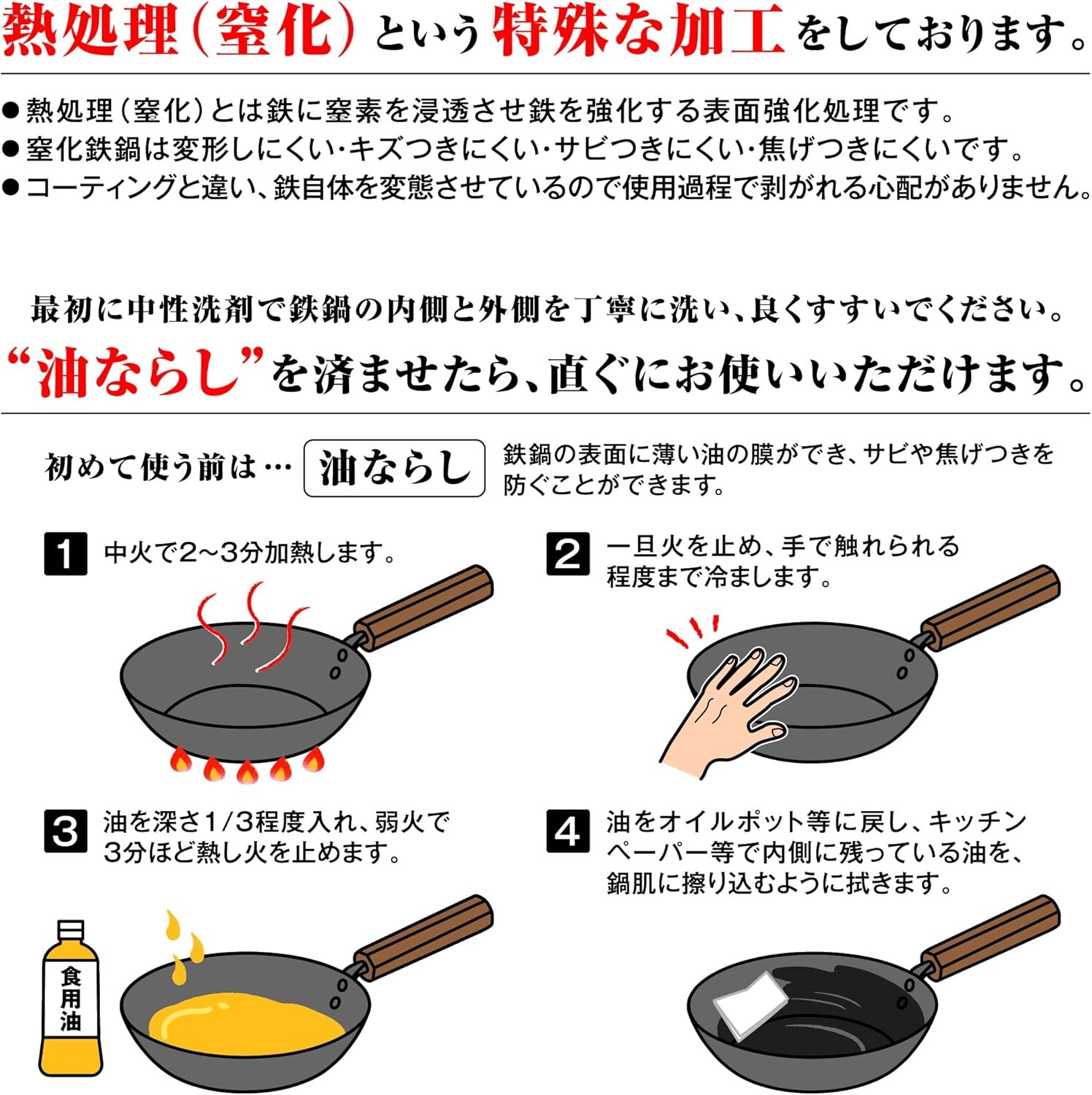 熱処理(窒化)という特殊な加工をしております。

●熱処理(窒化)とは鉄に窒素を浸透させ鉄を強化する表面強化処理です。
●窒化鉄鍋は変形しにくい･キズつきにくい･サビつきにくい･焦げつきにくいです。
●コーティングと違い、鉄自体を変態させているので使用過程で剥がれる心配がありません。

最初に中性洗剤で鉄鍋の内側と外側を丁寧に洗い、良くすすいでください。
“油ならし”を済ませたら、直ぐにお使いいただけます。

初めて使う前は… 油ならし 鉄鍋の表面に薄い油の膜ができ、サビや焦げつきを防ぐことができます。

1 中火で2~3分加熱します。

2 一旦火を止め、手で触れられる程度まで冷まします。

3 油を深さ1/3程度入れ、弱火で3分ほど熱し火を止めます。

食用油

4 油をオイルポット等に戻し、キッチンペーパー等で内側に残っている油を、鍋肌に擦り込むように拭きます。