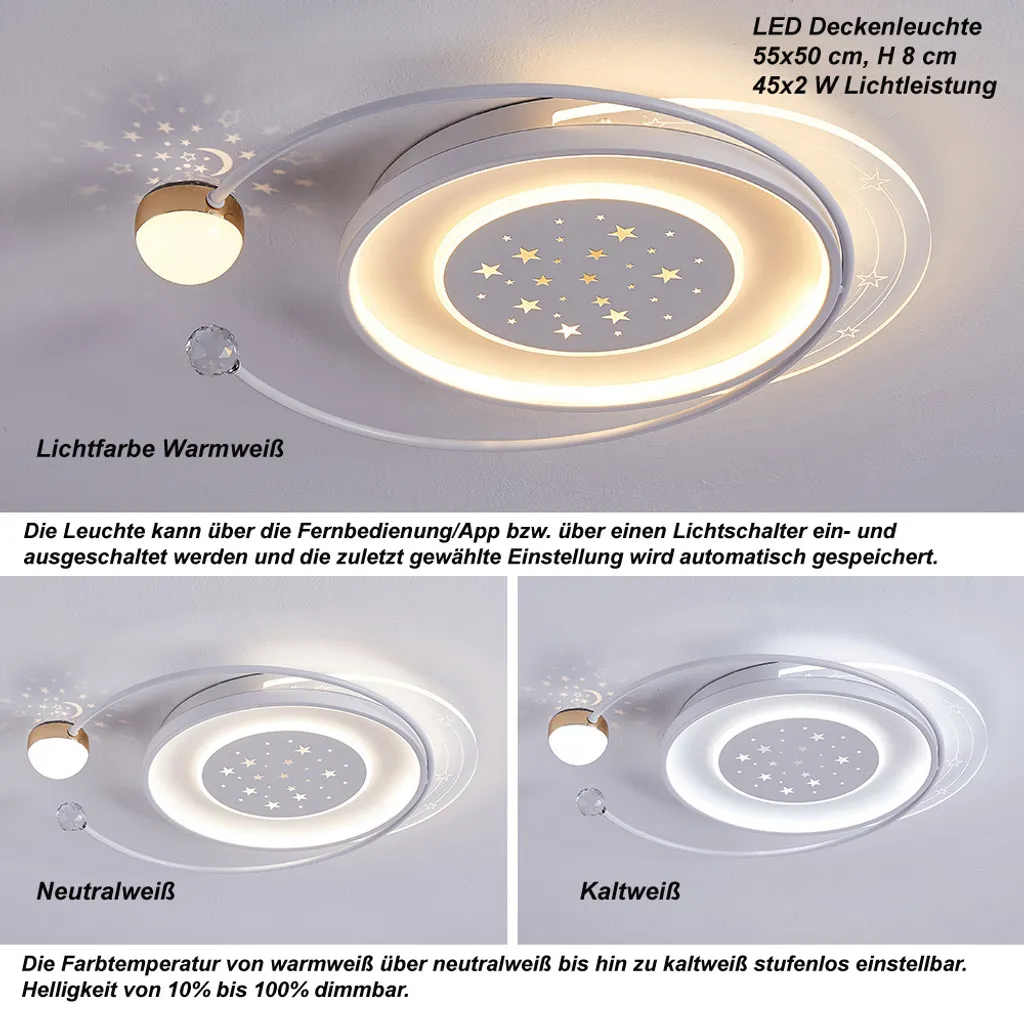 LED Deckenleuchte
55x50 cm, H 8 cm
45x2 W Lichtleistung

Lichtfarbe Warmweiß

Die Leuchte kann über die Fernbedienung/App bzw. über einen Lichtschalter ein- und ausgeschaltet werden und die zuletzt gewählte Einstellung wird automatisch gespeichert.

Neutralweiß

Kaltweiß

Die Farbtemperatur von warmweiß über neutralweiß bis hin zu kaltweiß stufenlos einstellbar. Helligkeit von 10% bis 100% dimmbar.