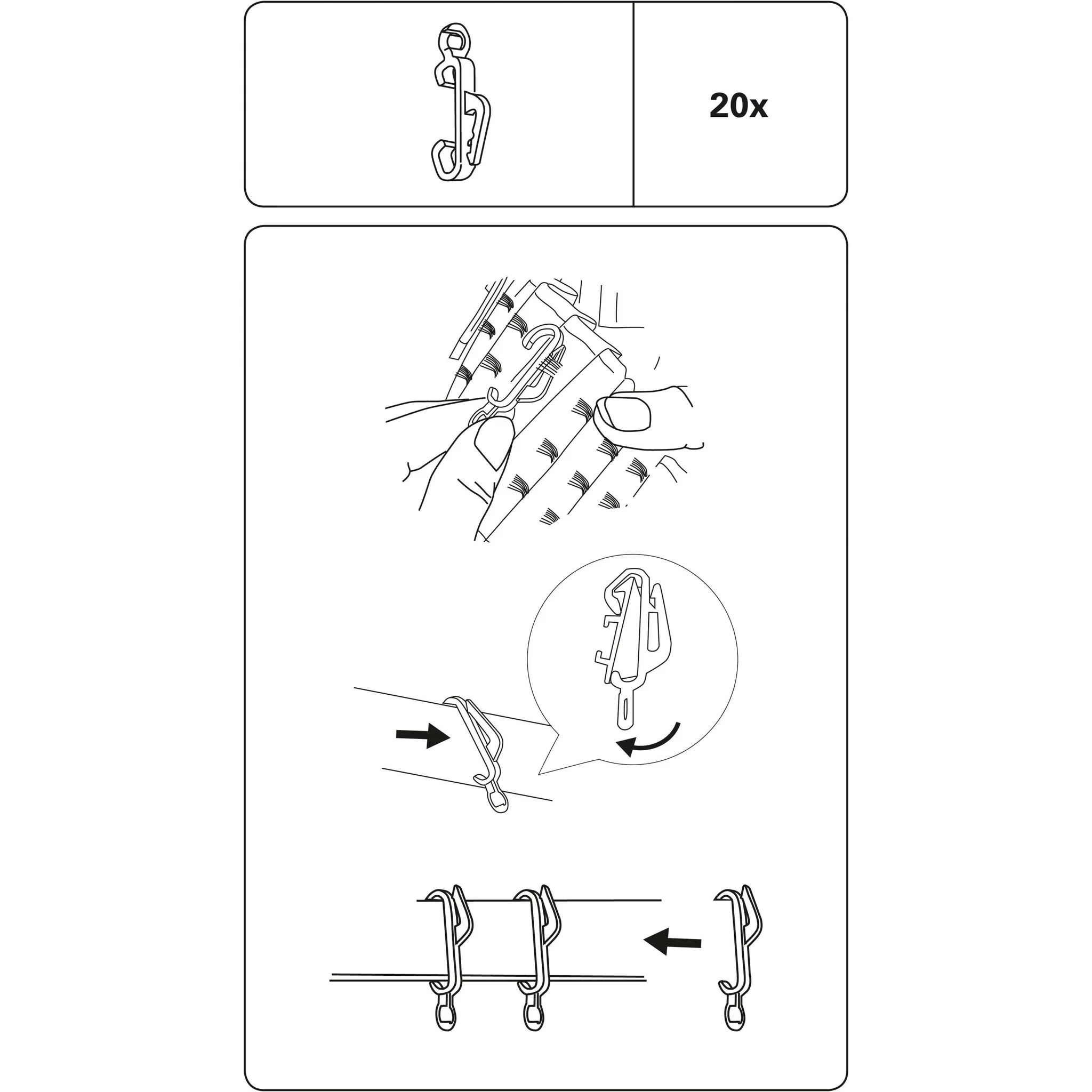 20x