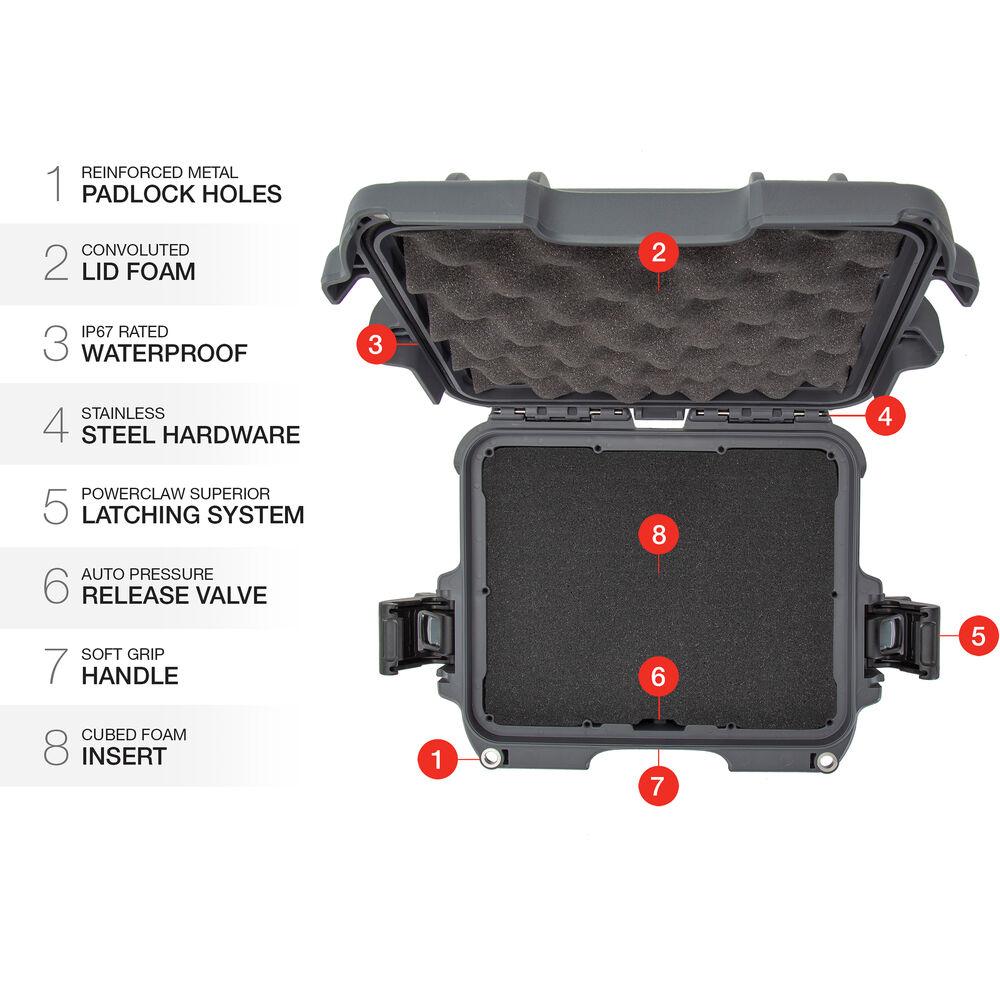 1 REINFORCED METAL
PADLOCK HOLES

2 CONVOLUTED
LID FOAM

3 IP67 RATED
WATERPROOF

4 STAINLESS
STEEL HARDWARE

5 POWERCLAW SUPERIOR
LATCHING SYSTEM

6 AUTO PRESSURE
RELEASE VALVE

7 SOFT GRIP
HANDLE

8 CUBED FOAM
INSERT

2

3

4

8

5

6

1

7