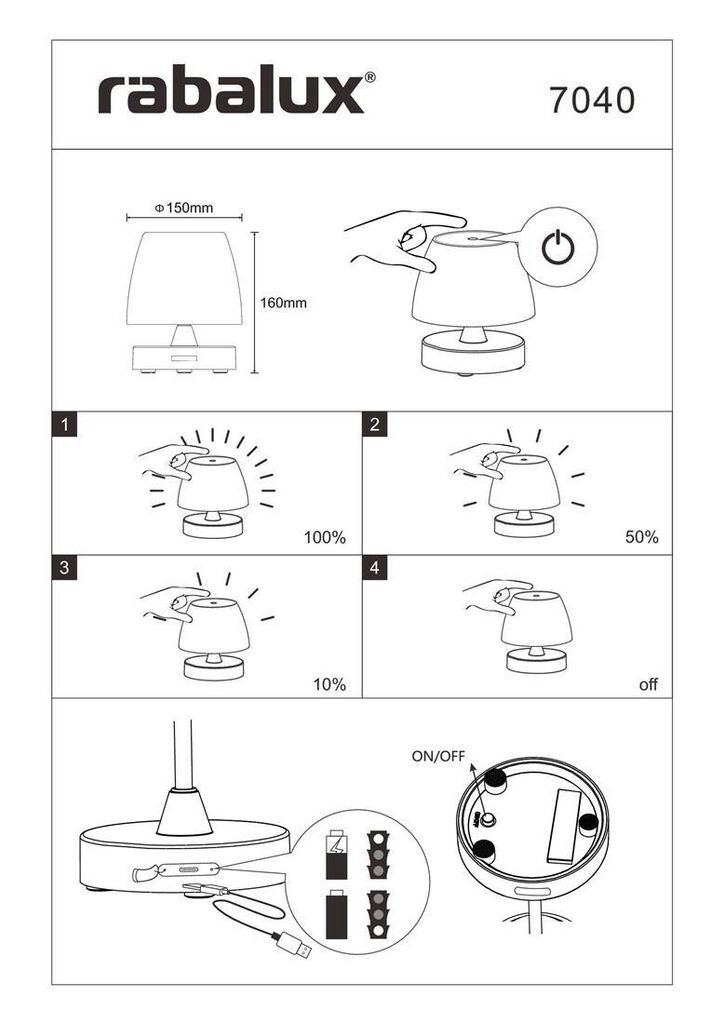 rabalux®

7040

Φ150mm

160mm

1

100%

2

50%

3

10%

4

off

ON/OFF