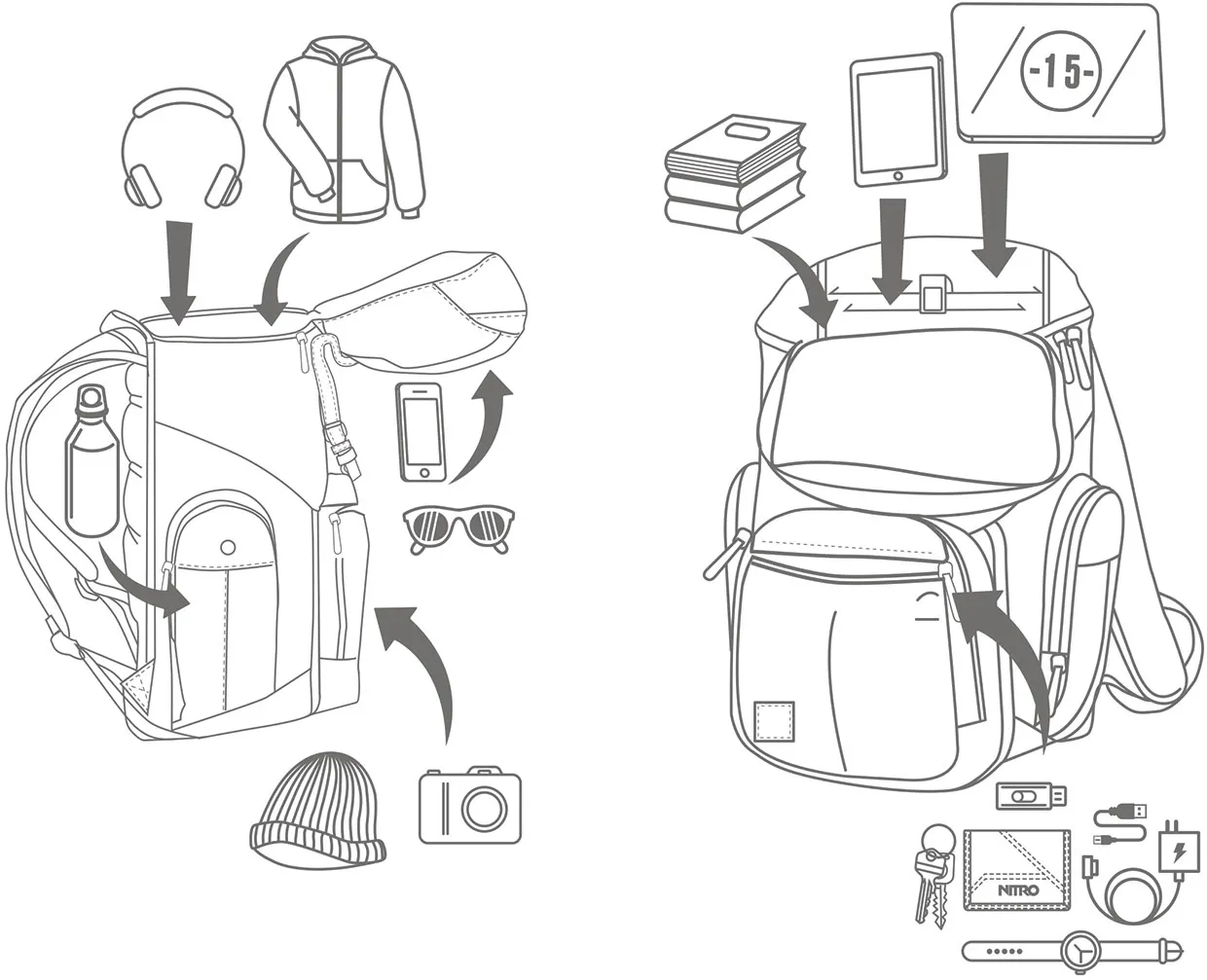 -15-

NITRO