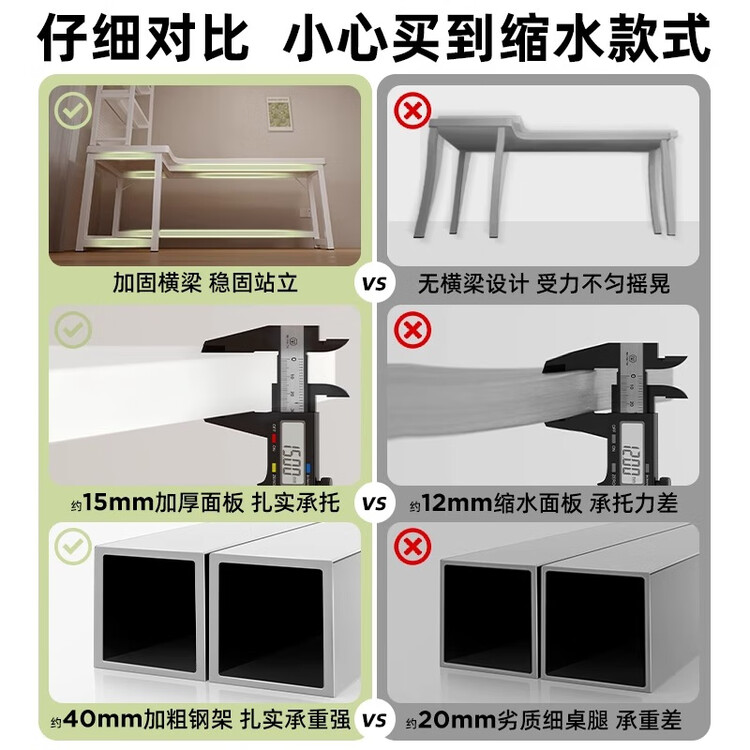 仔细对比 小心买到缩水款式

加固横梁 稳固站立

VS

无横梁设计 受力不匀摇晃

15.00

约15mm加厚面板 扎实承托

VS

12.00

约12mm缩水面板 承托力差

约40mm加粗钢架 扎实承重强

VS

约20mm劣质细桌腿 承重差