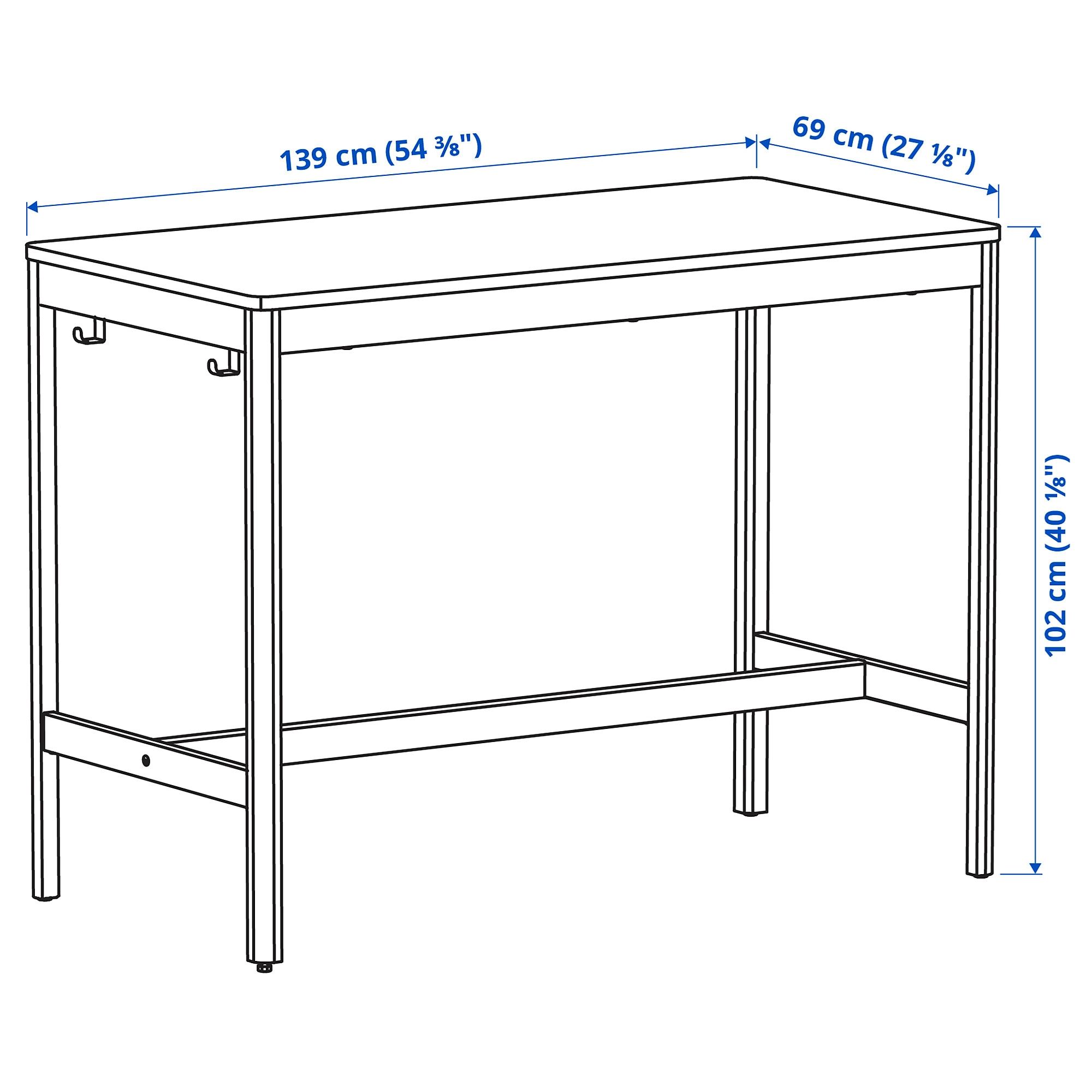 139 cm (54 ⅜")

69 cm (27 ⅛")

102 cm (40 ⅛")