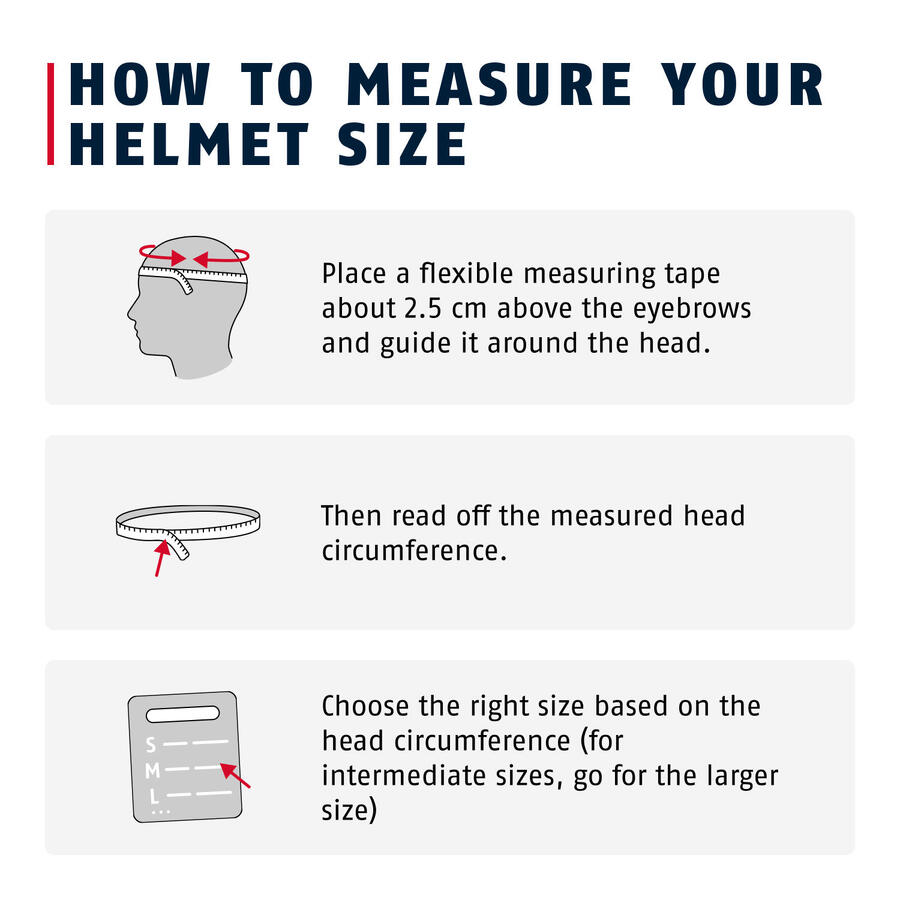 HOW TO MEASURE YOUR HELMET SIZE

Place a flexible measuring tape about 2.5 cm above the eyebrows and guide it around the head.

Then read off the measured head circumference.

S
M
L
...

Choose the right size based on the head circumference (for intermediate sizes, go for the larger size)