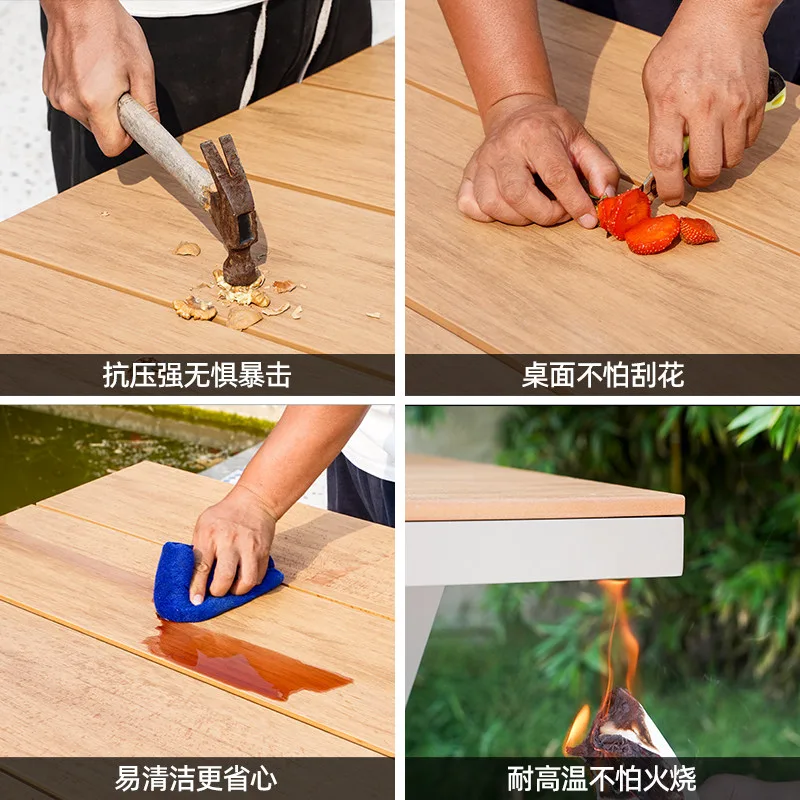 抗压强无惧暴击

桌面不怕刮花

易清洁更省心

耐高温不怕火烧