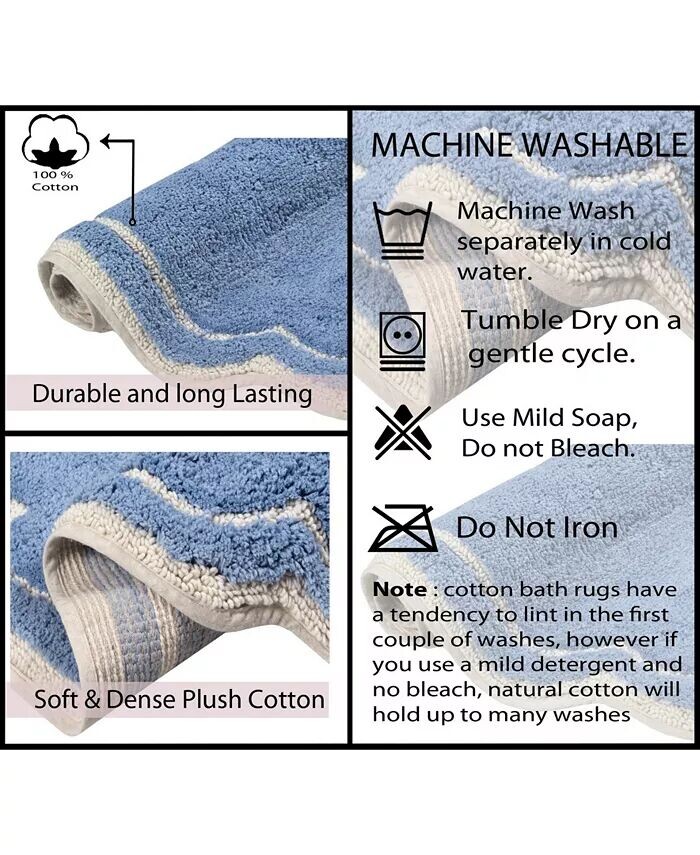 100 %
Cotton

Durable and long Lasting

Soft & Dense Plush Cotton

MACHINE WASHABLE

Machine Wash separately in cold water.

Tumble Dry on a gentle cycle.

Use Mild Soap, Do not Bleach.

Do Not Iron

Note : cotton bath rugs have a tendency to lint in the first couple of washes, however if you use a mild detergent and no bleach, natural cotton will hold up to many washes