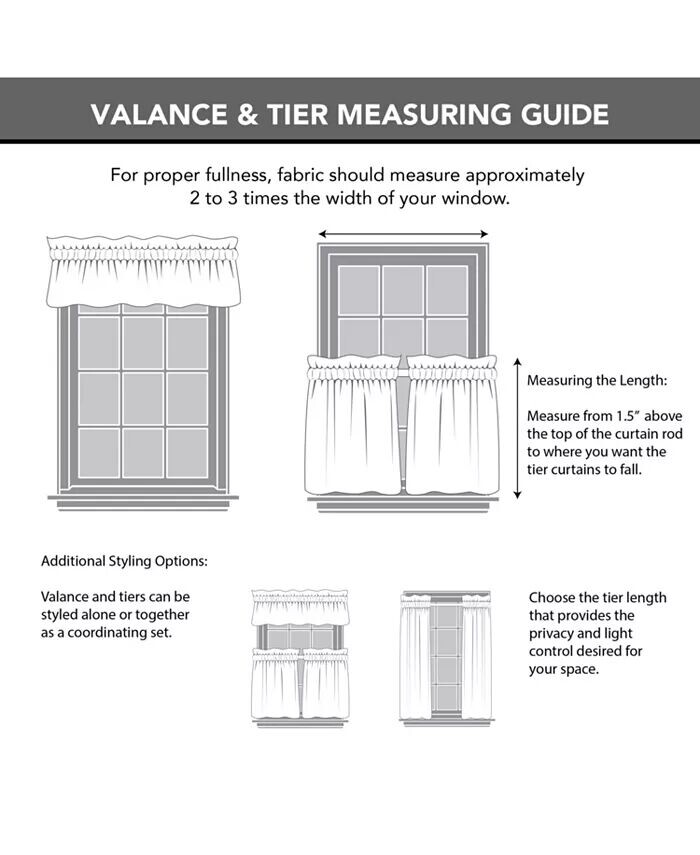 VALANCE & TIER MEASURING GUIDE

For proper fullness, fabric should measure approximately 2 to 3 times the width of your window.

Measuring the Length:

Measure from 1.5" above the top of the curtain rod to where you want the tier curtains to fall.

Additional Styling Options:

Valance and tiers can be styled alone or together as a coordinating set.

Choose the tier length that provides the privacy and light control desired for your space.