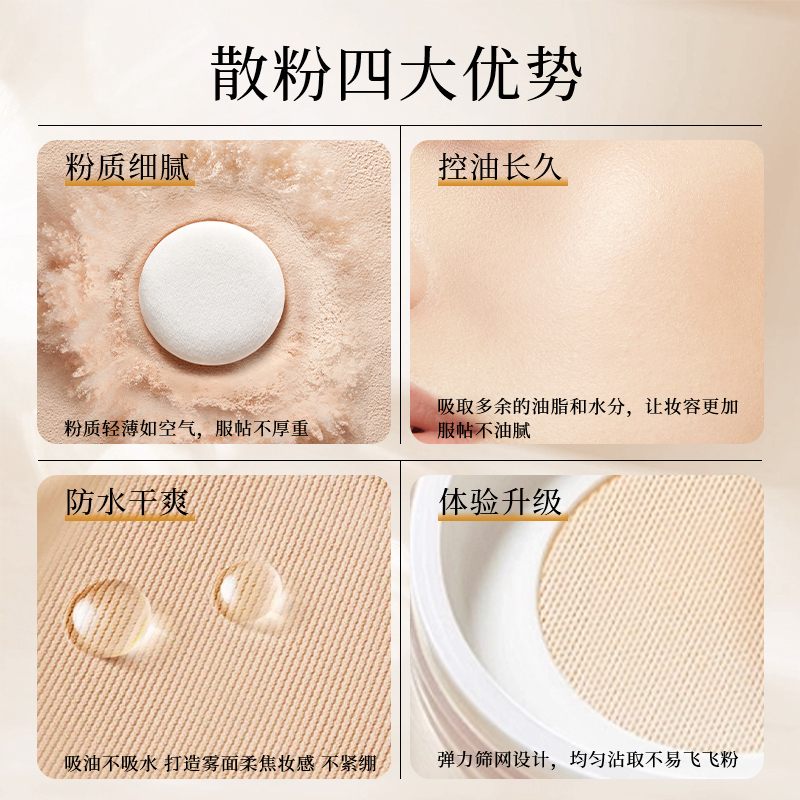 散粉四大优势

粉质细腻

粉质轻薄如空气，服帖不厚重

控油长久

吸取多余的油脂和水分，让妆容更加服帖不油腻

防水干爽

吸油不吸水 打造雾面柔焦妆感 不紧绷

体验升级

弹力筛网设计，均匀沾取不易飞飞粉