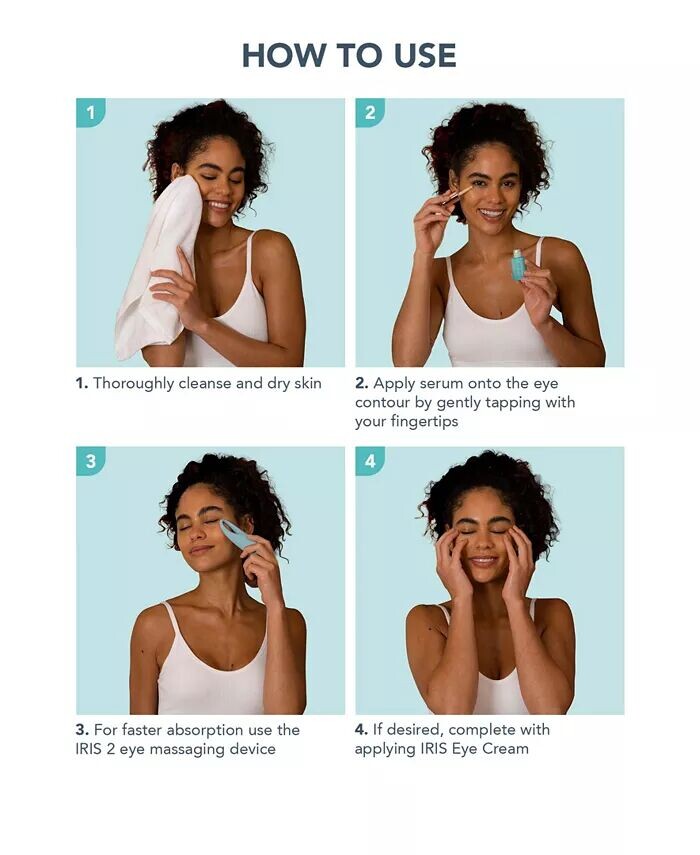 HOW TO USE

1

1. Thoroughly cleanse and dry skin

2

2. Apply serum onto the eye contour by gently tapping with your fingertips

3

3. For faster absorption use the IRIS 2 eye massaging device

4

4. If desired, complete with applying IRIS Eye Cream