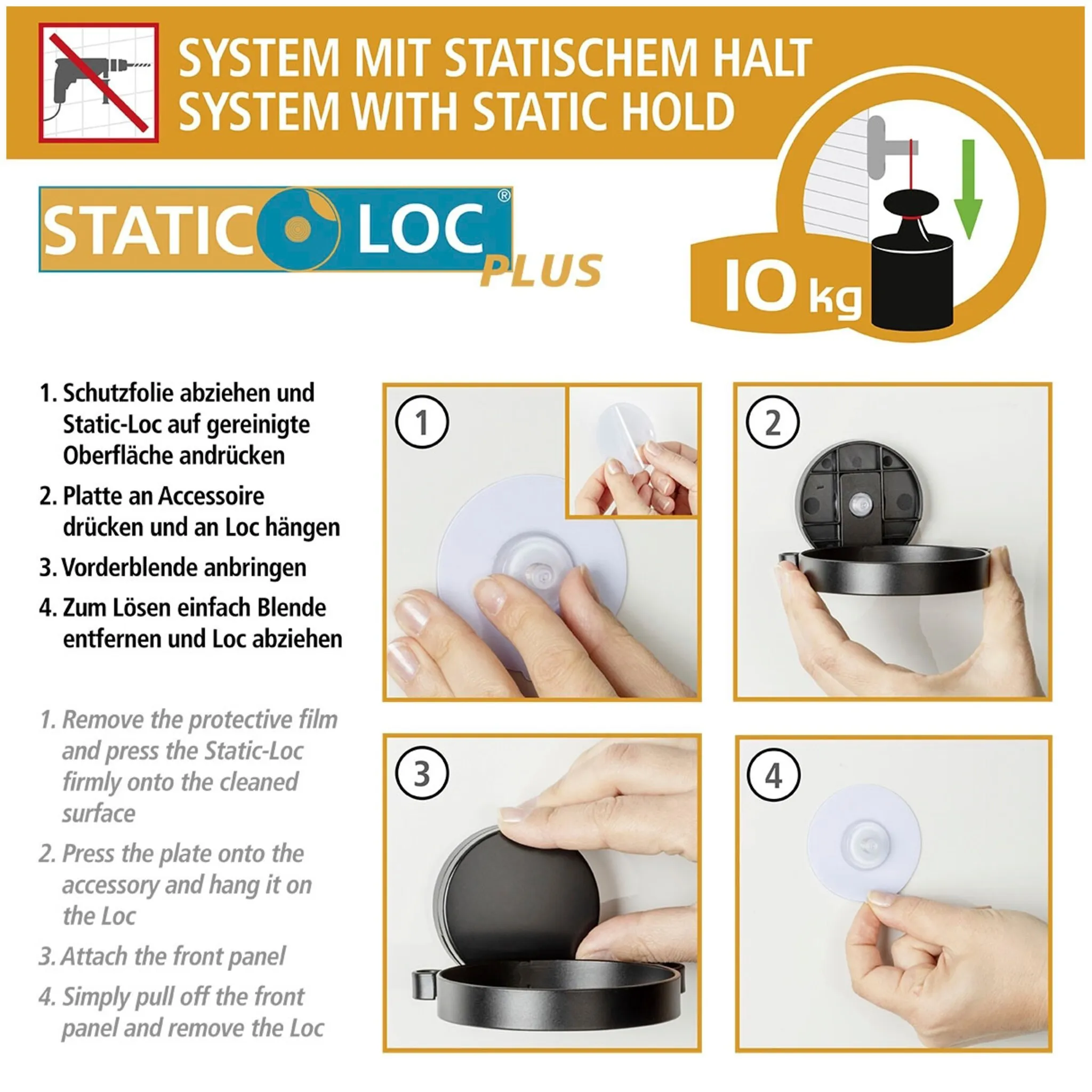 SYSTEM MIT STATISCHEM HALT
SYSTEM WITH STATIC HOLD

STATIC LOC®
PLUS

10 kg

1. Schutzfolie abziehen und Static-Loc auf gereinigte Oberfläche andrücken

2. Platte an Accessoire drücken und an Loc hängen

3. Vorderblende anbringen

4. Zum Lösen einfach Blende entfernen und Loc abziehen

1. Remove the protective film and press the Static-Loc firmly onto the cleaned surface

2. Press the plate onto the accessory and hang it on the Loc

3. Attach the front panel

4. Simply pull off the front panel and remove the Loc

1

2

3

4