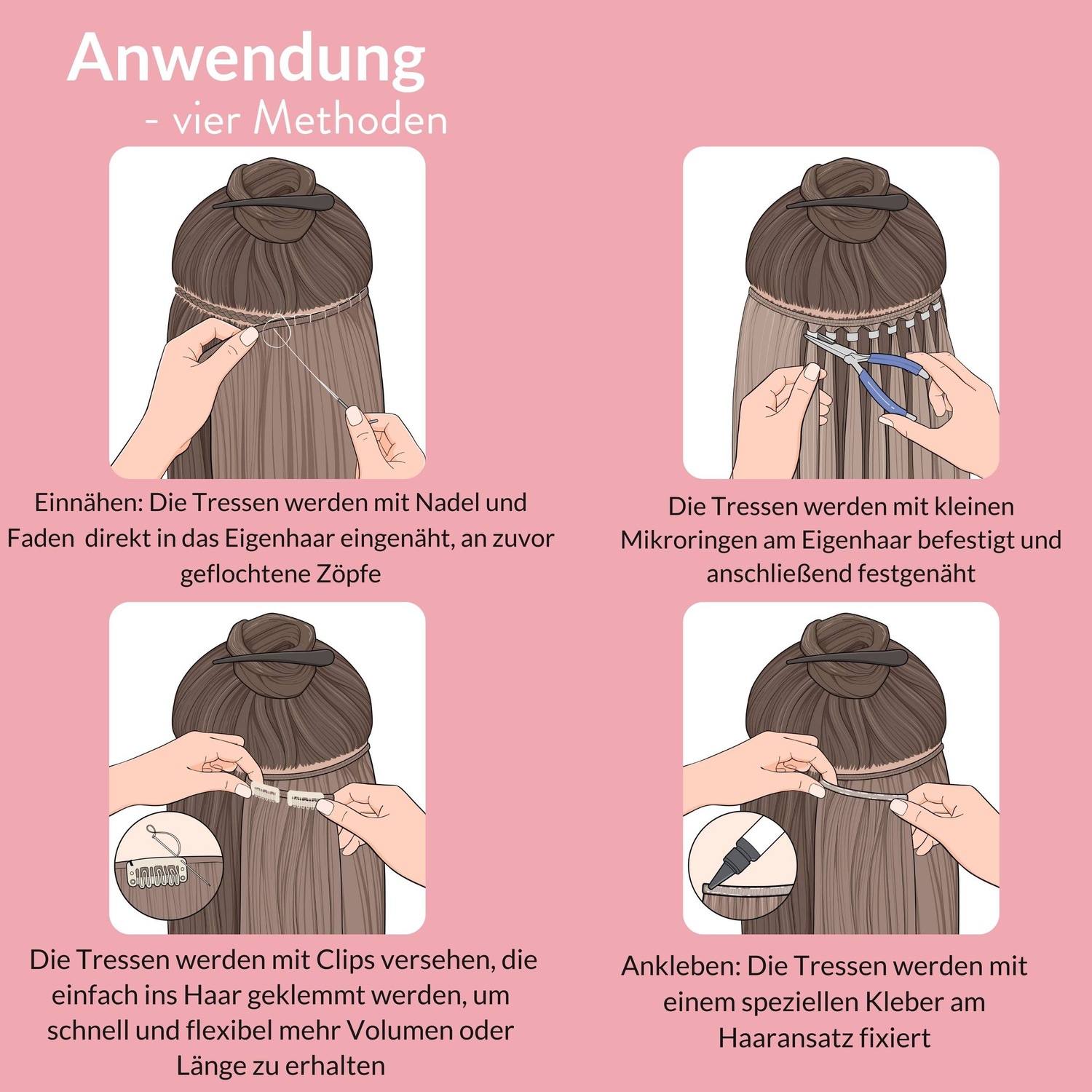 Anwendung

- vier Methoden

Einnähen: Die Tressen werden mit Nadel und Faden direkt in das Eigenhaar eingenäht, an zuvor geflochtene Zöpfe

Die Tressen werden mit kleinen Mikroringen am Eigenhaar befestigt und anschließend festgenäht

Die Tressen werden mit Clips versehen, die einfach ins Haar geklemmt werden, um schnell und flexibel mehr Volumen oder Länge zu erhalten

Ankleben: Die Tressen werden mit einem speziellen Kleber am Haaransatz fixiert