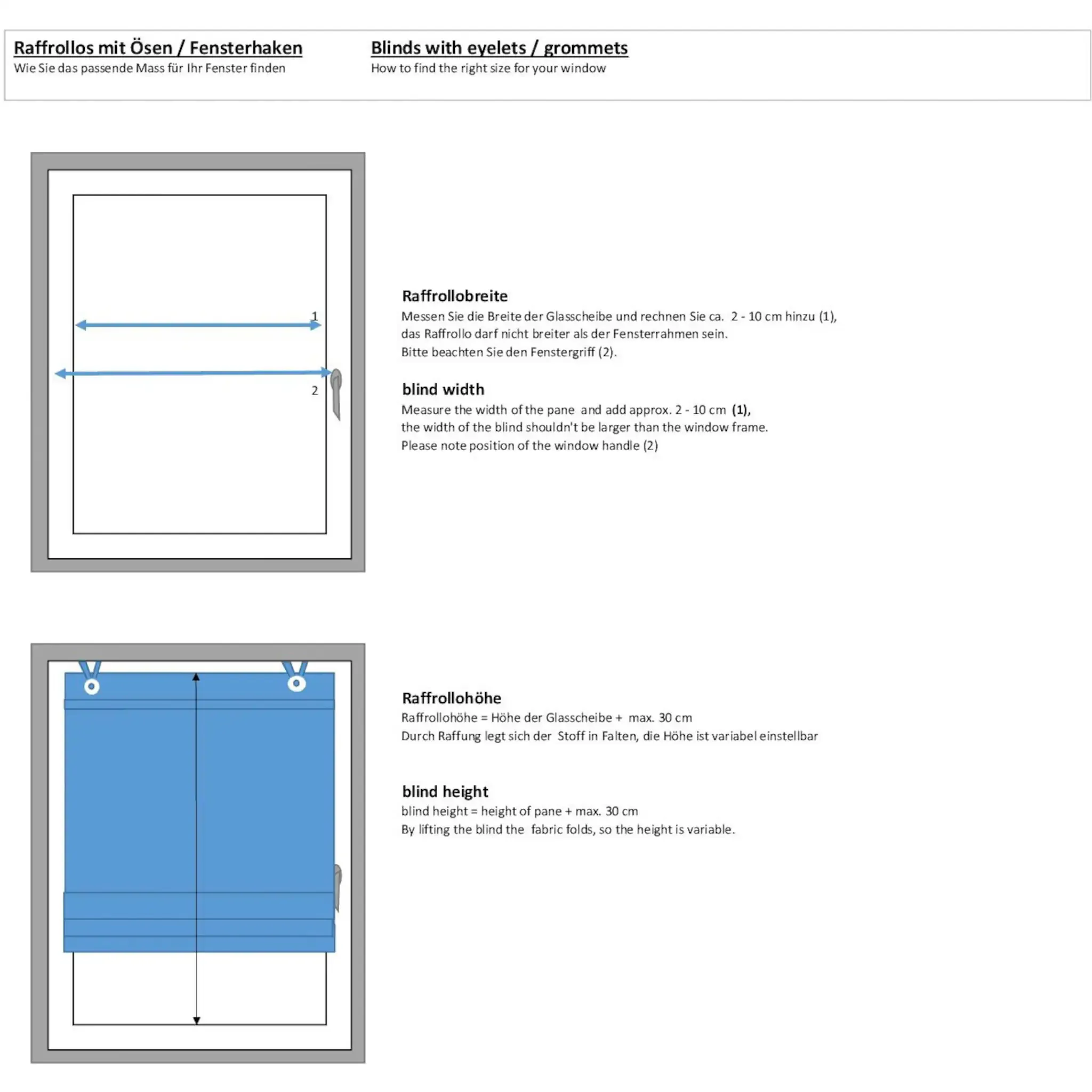 Raffrollos mit Ösen / Fensterhaken
Wie Sie das passende Mass für Ihr Fenster finden

Blinds with eyelets / grommets
How to find the right size for your window

1

2

Raffrollobreite
Messen Sie die Breite der Glasscheibe und rechnen Sie ca. 2 - 10 cm hinzu (1), das Raffrollo darf nicht breiter als der Fensterrahmen sein.
Bitte beachten Sie den Fenstergriff (2).

blind width
Measure the width of the pane and add approx. 2 - 10 cm (1), the width of the blind shouldn't be larger than the window frame.
Please note position of the window handle (2)

Raffrollohöhe
Raffrollohöhe = Höhe der Glasscheibe + max. 30 cm
Durch Raffung legt sich der Stoff in Falten, die Höhe ist variabel einstellbar

blind height
blind height = height of pane + max. 30 cm
By lifting the blind the fabric folds, so the height is variable.