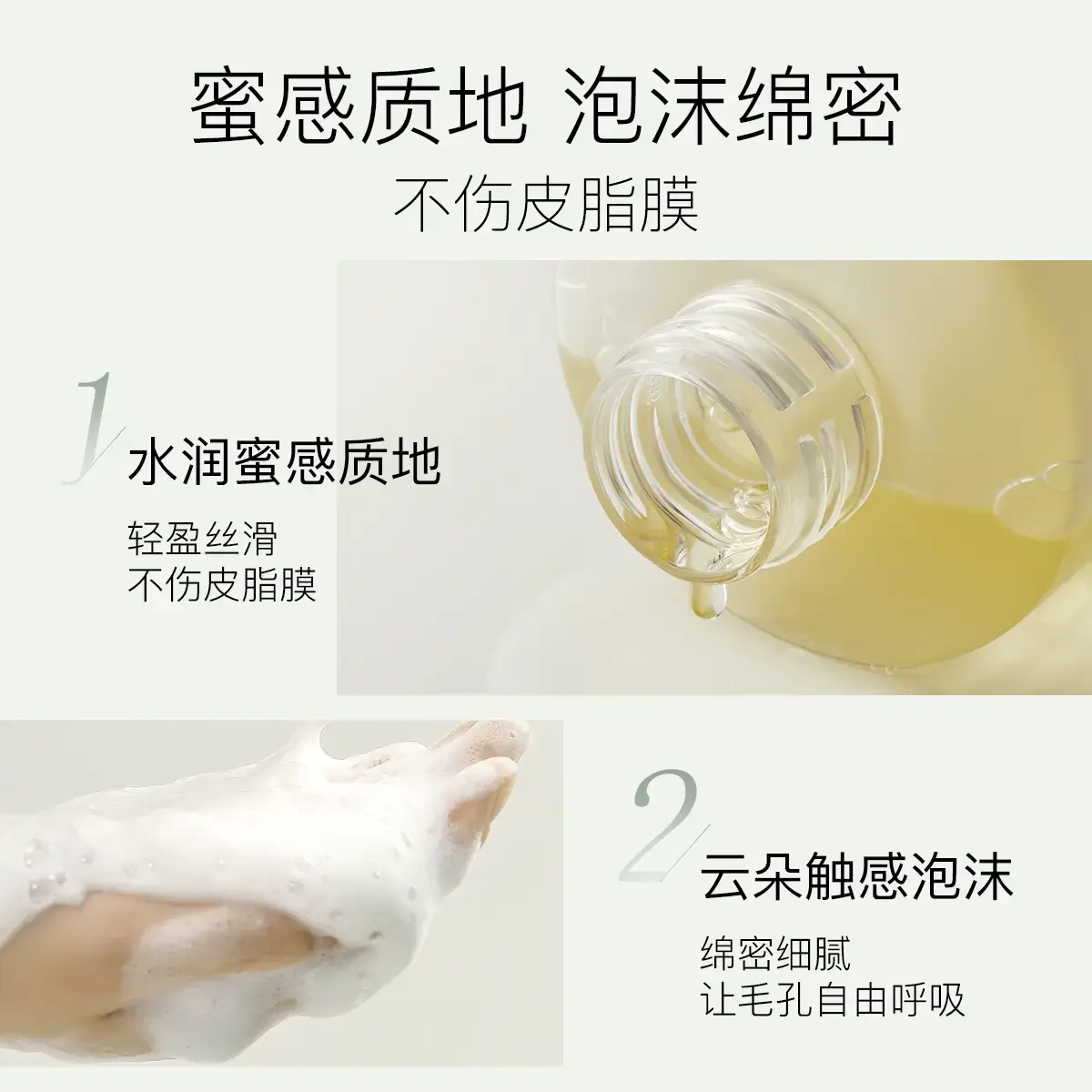 蜜感质地 泡沫绵密

不伤皮脂膜

1

水润蜜感质地

轻盈丝滑
不伤皮脂膜

2

云朵触感泡沫

绵密细腻
让毛孔自由呼吸