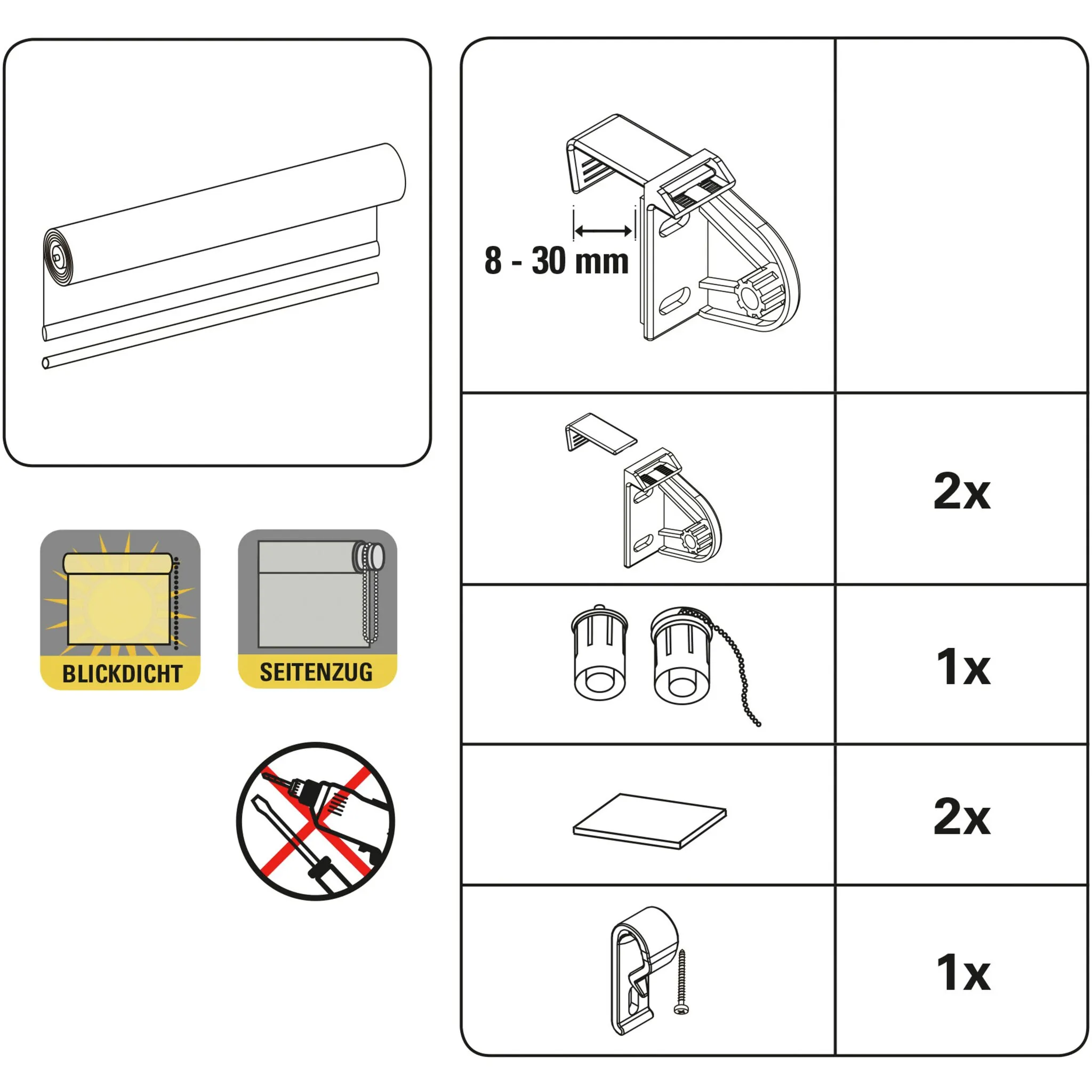 BLICKDICHT

SEITENZUG

8 - 30 mm

2x

1x

2x

1x