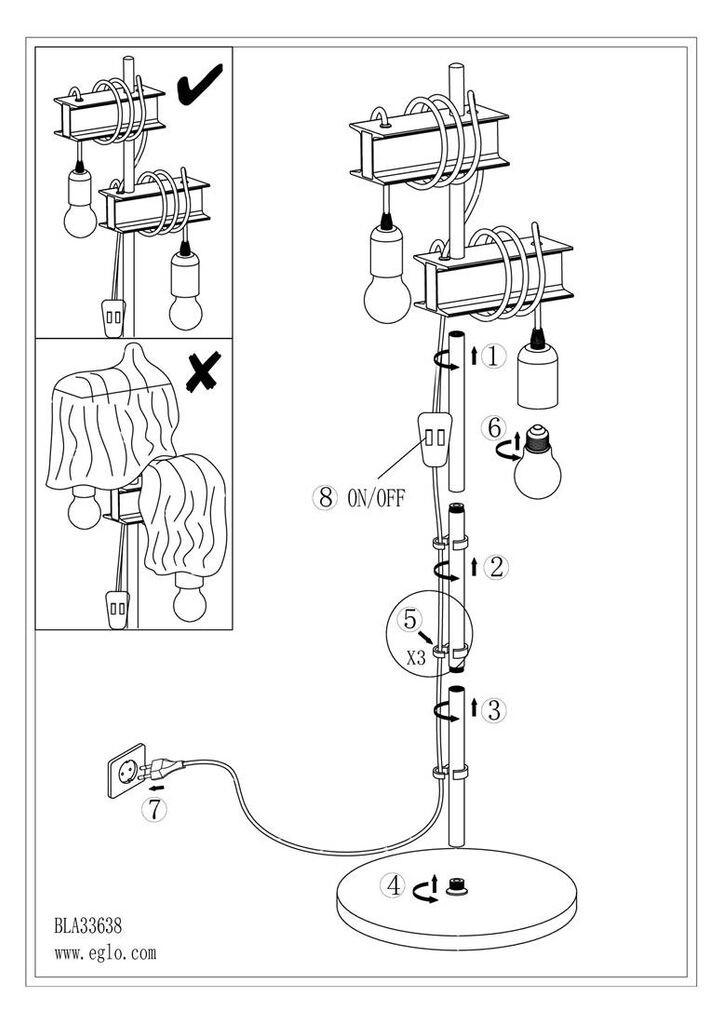 1

6

8 ON/OFF

2

5

X3

3

7

4

BLA33638
www.eglo.com