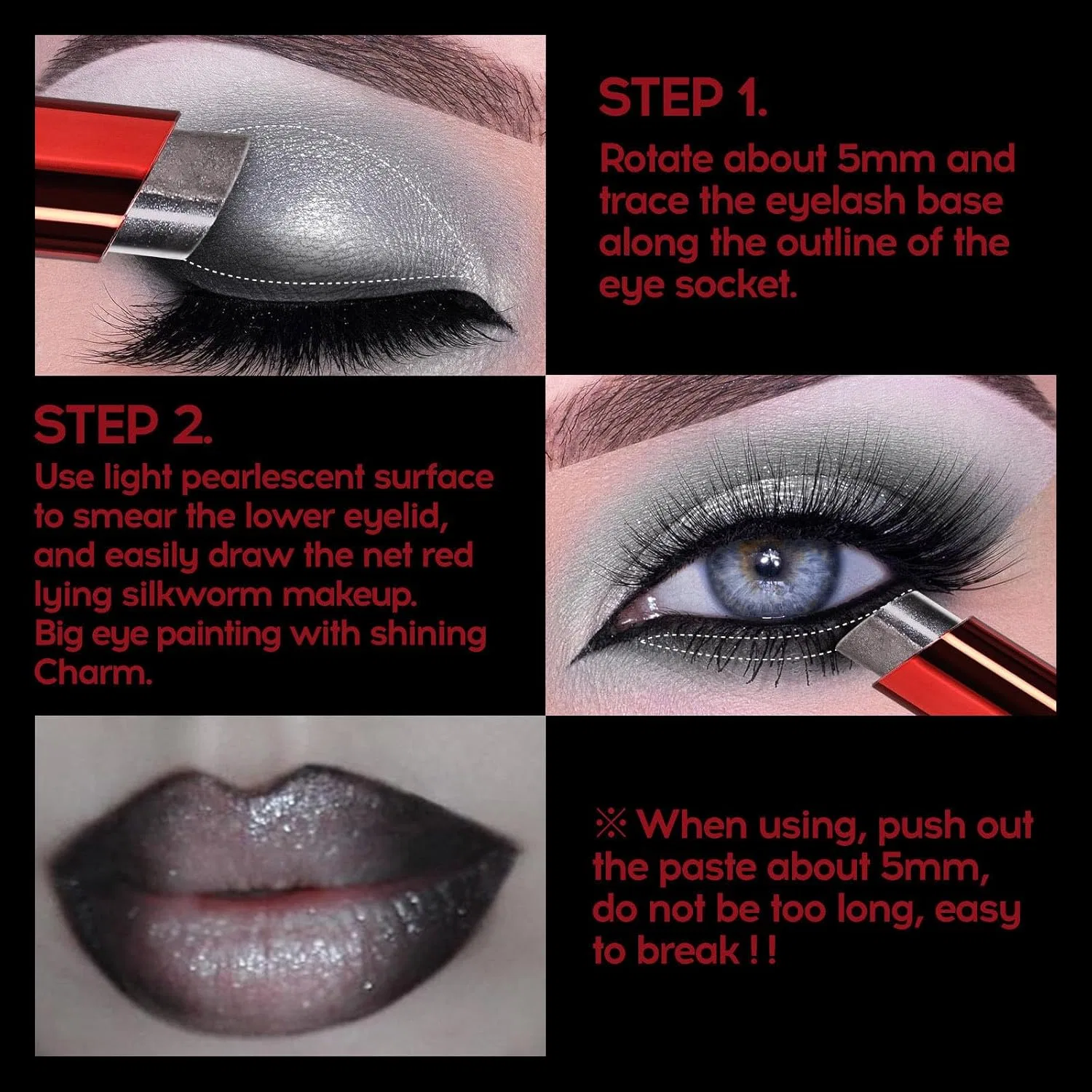 STEP 1.
Rotate about 5mm and trace the eyelash base along the outline of the eye socket.

STEP 2.
Use light pearlescent surface to smear the lower eyelid, and easily draw the net red lying silkworm makeup.
Big eye painting with shining Charm.

※ When using, push out the paste about 5mm, do not be too long, easy to break ! !