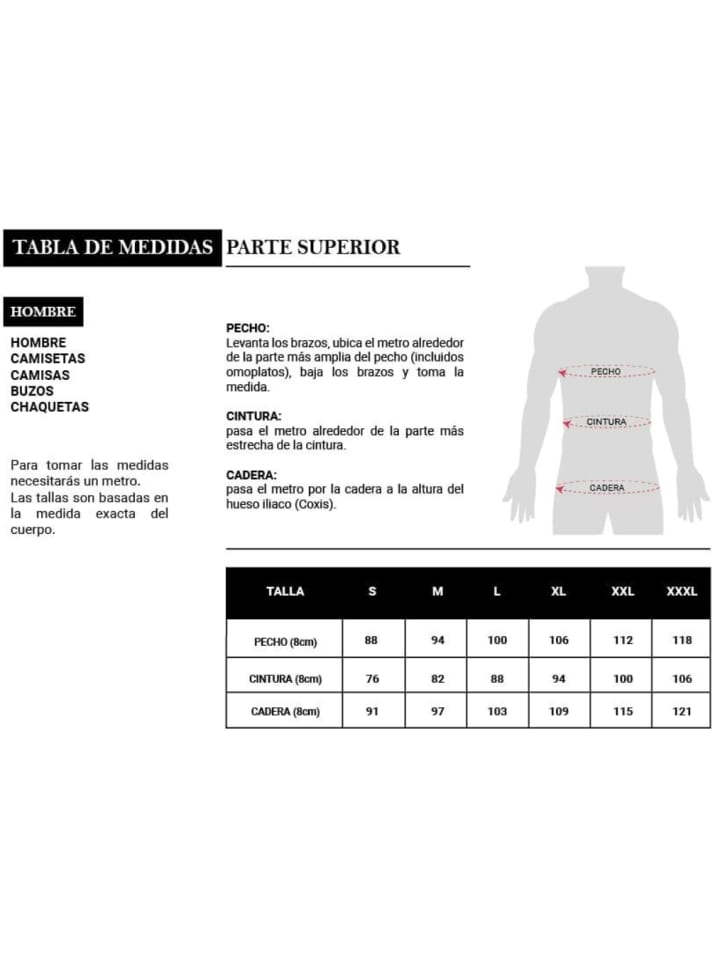 TABLA DE MEDIDAS PARTE SUPERIOR

HOMBRE

HOMBRE
CAMISETAS
CAMISAS
BUZOS
CHAQUETAS

Para tomar las medidas necesitarás un metro. Las tallas son basadas en la medida exacta del cuerpo.

PECHO:
Levanta los brazos, ubica el metro alrededor de la parte más amplia del pecho (incluidos omoplatos), baja los brazos y toma la medida.

CINTURA:
pasa el metro alrededor de la parte más estrecha de la cintura.

CADERA:
pasa el metro por la cadera a la altura del hueso iliaco (Coxis).

PECHO
CINTURA
CADERA

| TALLA | S | M | L | XL | XXL | XXXL |
|---|---|---|---|---|---|---|
| PECHO (8cm) | 88 | 94 | 100 | 106 | 112 | 118 |
| CINTURA (8cm) | 76 | 82 | 88 | 94 | 100 | 106 |
| CADERA (8cm) | 91 | 97 | 103 | 109 | 115 | 121 |