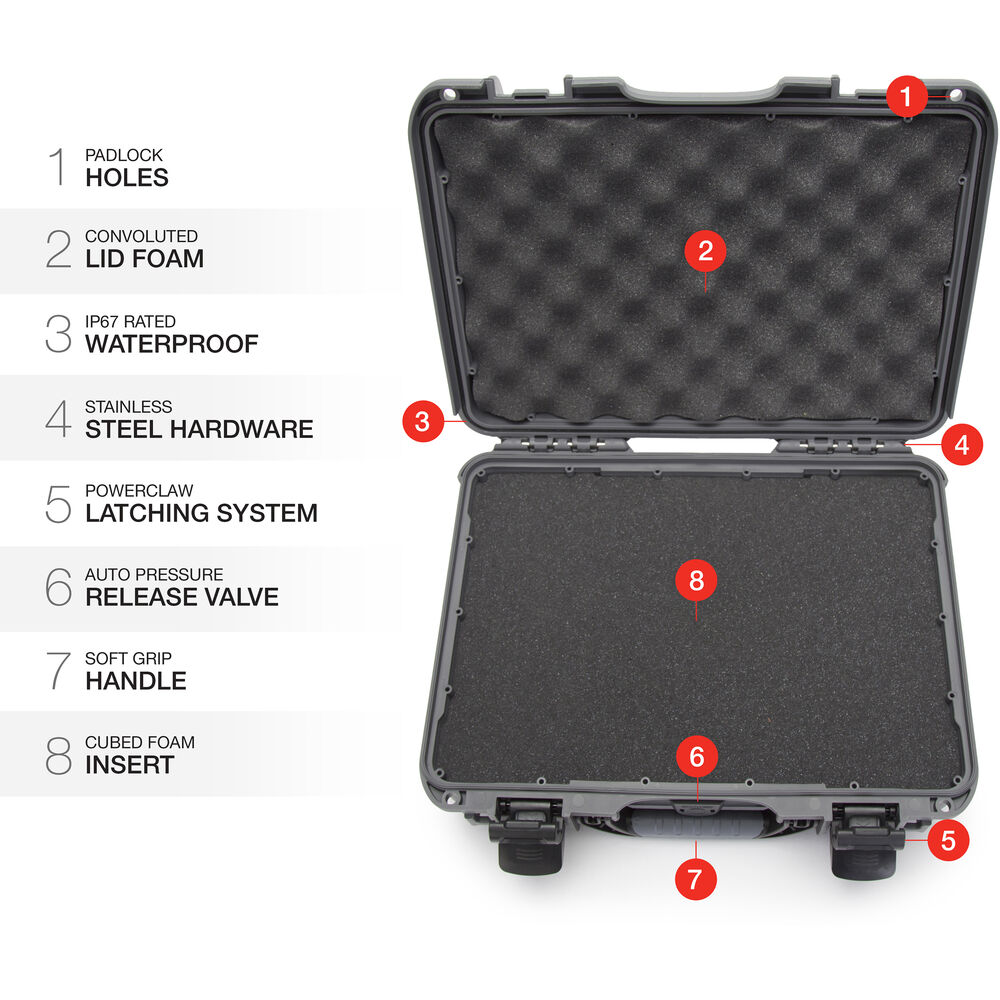 1 PADLOCK HOLES

2 CONVOLUTED LID FOAM

3 IP67 RATED WATERPROOF

4 STAINLESS STEEL HARDWARE

5 POWERCLAW LATCHING SYSTEM

6 AUTO PRESSURE RELEASE VALVE

7 SOFT GRIP HANDLE

8 CUBED FOAM INSERT

1
2
3
4
8
6
5
7