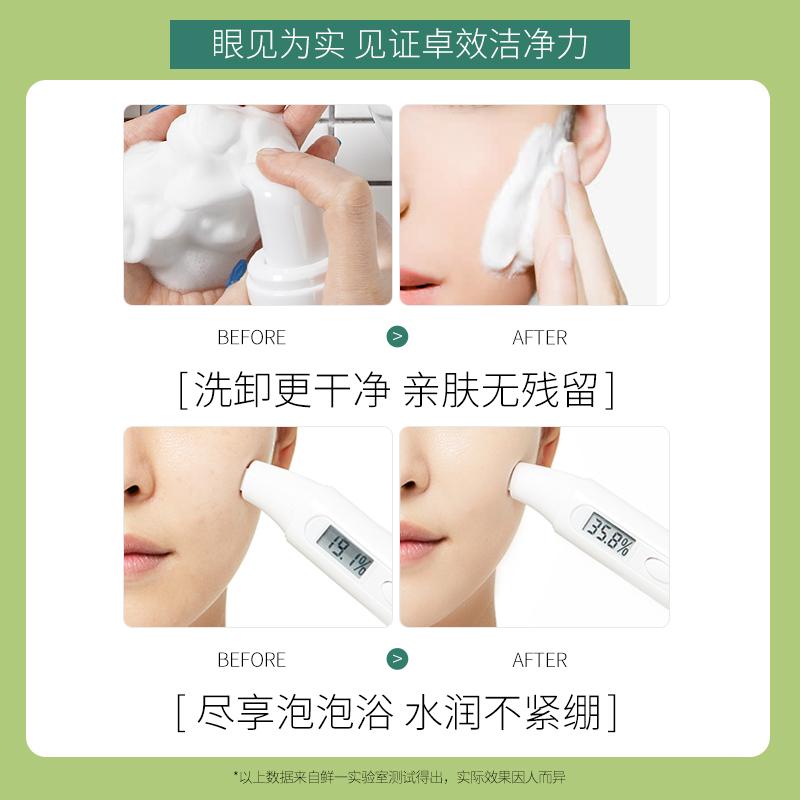 眼见为实 见证卓效洁净力

BEFORE > AFTER

[洗卸更干净 亲肤无残留]

19.1%

35.8%

BEFORE > AFTER

[尽享泡泡浴 水润不紧绷]

*以上数据来自鲜一实验室测试得出，实际效果因人而异