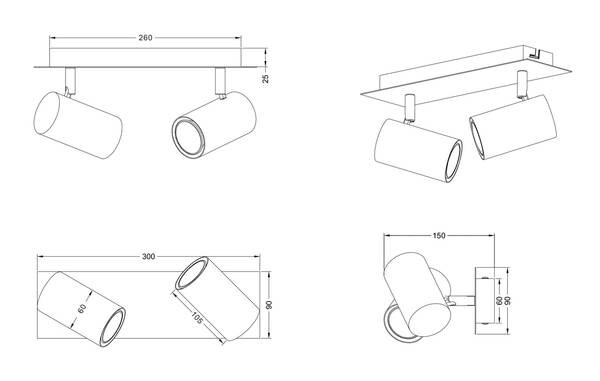 260
25
300
60
105
90
150
60
90