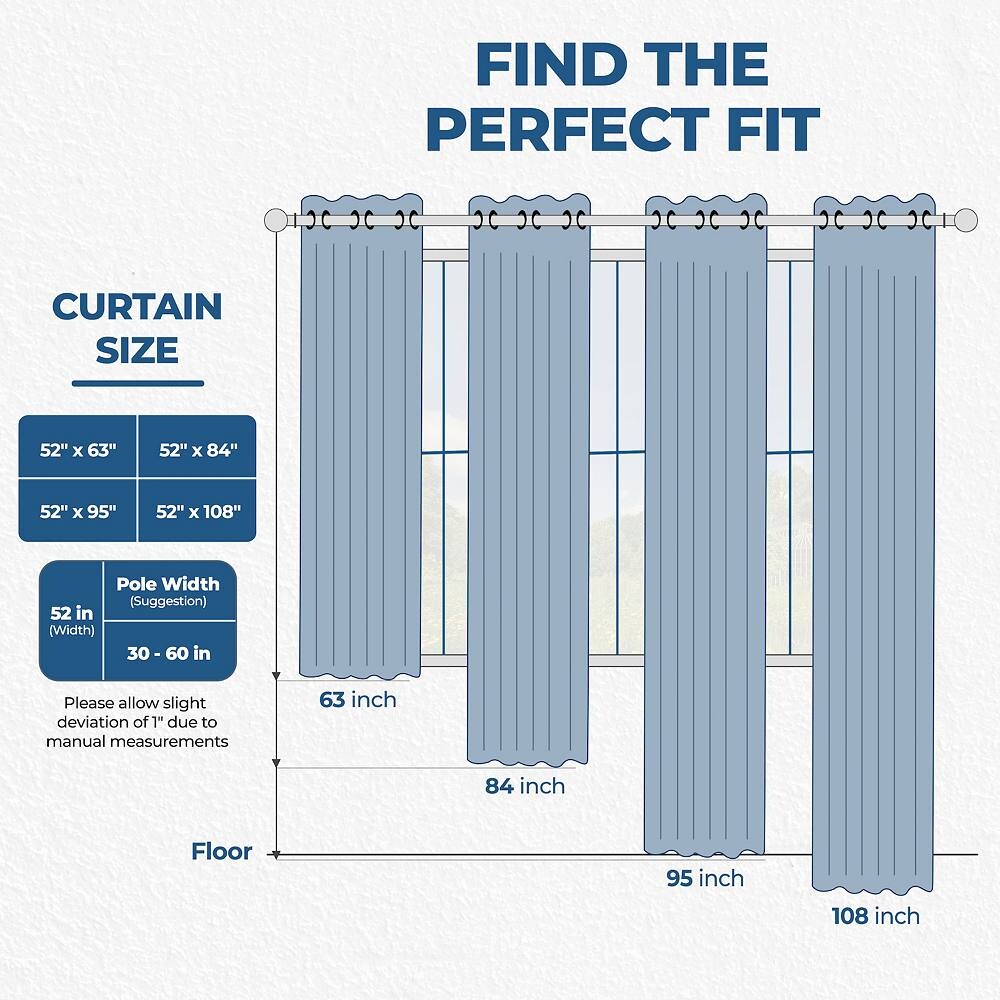 FIND THE PERFECT FIT

CURTAIN SIZE

| 52" x 63" | 52" x 84" |
|---|---|
| 52" x 95" | 52" x 108" |

| 52 in (Width) | Pole Width (Suggestion) |
|---|---|
| | 30 - 60 in |

Please allow slight deviation of 1" due to manual measurements

63 inch

84 inch

Floor

95 inch

108 inch