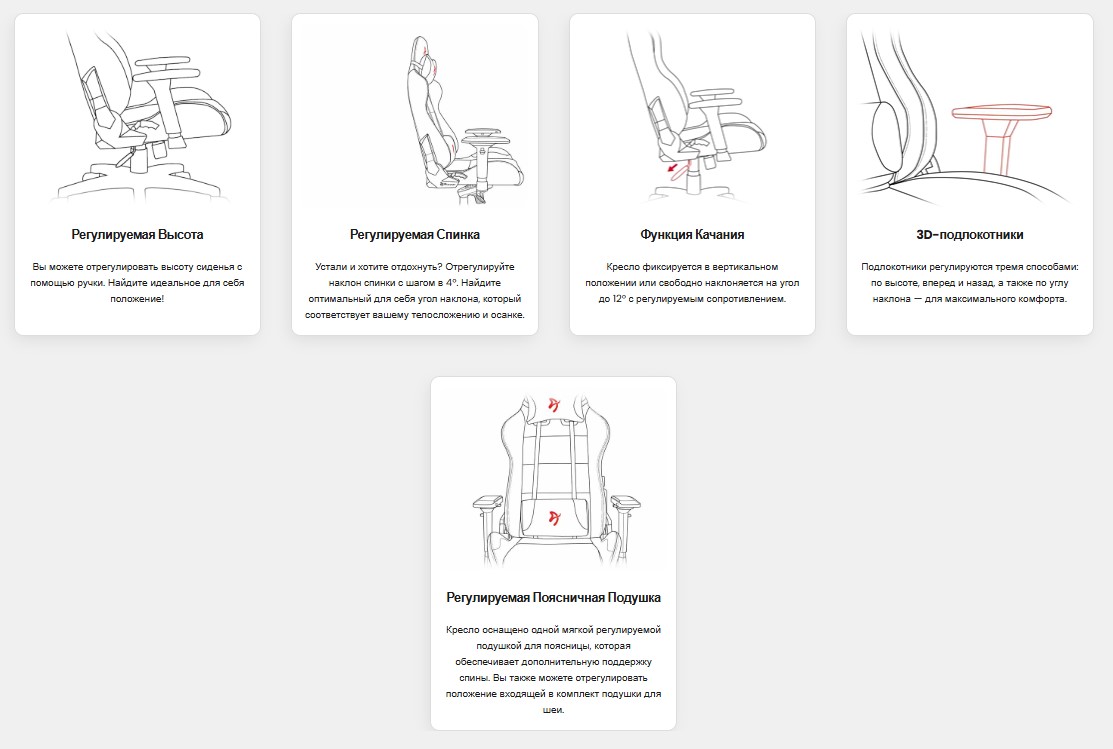 Регулируемая Высота

Вы можете отрегулировать высоту сиденья с помощью ручки. Найдите идеальное для себя положение!

Регулируемая Спинка

Устали и хотите отдохнуть? Отрегулируйте наклон спинки с шагом в 4°. Найдите оптимальный для себя угол наклона, который соответствует вашему телосложению и осанке.

Функция Качания

Кресло фиксируется в вертикальном положении или свободно наклоняется на угол до 12° с регулируемым сопротивлением.

3D-подлокотники

Подлокотники регулируются тремя способами: по высоте, вперед и назад, а также по углу наклона — для максимального комфорта.

Регулируемая Поясничная Подушка

Кресло оснащено одной мягкой регулируемой подушкой для поясницы, которая обеспечивает дополнительную поддержку спины. Вы также можете отрегулировать положение входящей в комплект подушки для шеи.