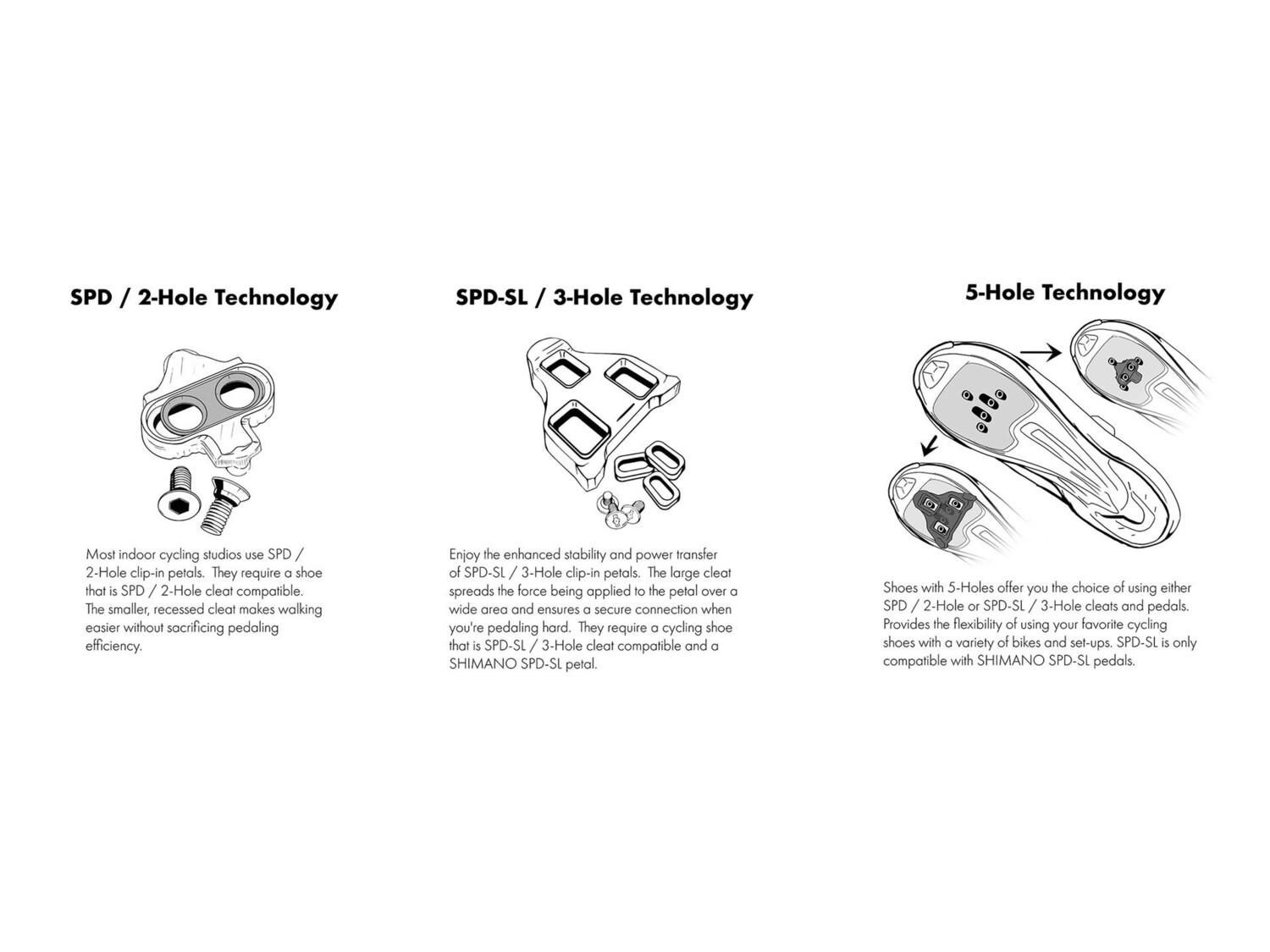 SPD / 2-Hole Technology

Most indoor cycling studios use SPD / 2-Hole clip-in petals. They require a shoe that is SPD / 2-Hole cleat compatible. The smaller, recessed cleat makes walking easier without sacrificing pedaling efficiency.

SPD-SL / 3-Hole Technology

Enjoy the enhanced stability and power transfer of SPD-SL / 3-Hole clip-in petals. The large cleat spreads the force being applied to the petal over a wide area and ensures a secure connection when you're pedaling hard. They require a cycling shoe that is SPD-SL / 3-Hole cleat compatible and a SHIMANO SPD-SL petal.

5-Hole Technology

Shoes with 5-Holes offer you the choice of using either SPD / 2-Hole or SPD-SL / 3-Hole cleats and pedals. Provides the flexibility of using your favorite cycling shoes with a variety of bikes and set-ups. SPD-SL is only compatible with SHIMANO SPD-SL pedals.